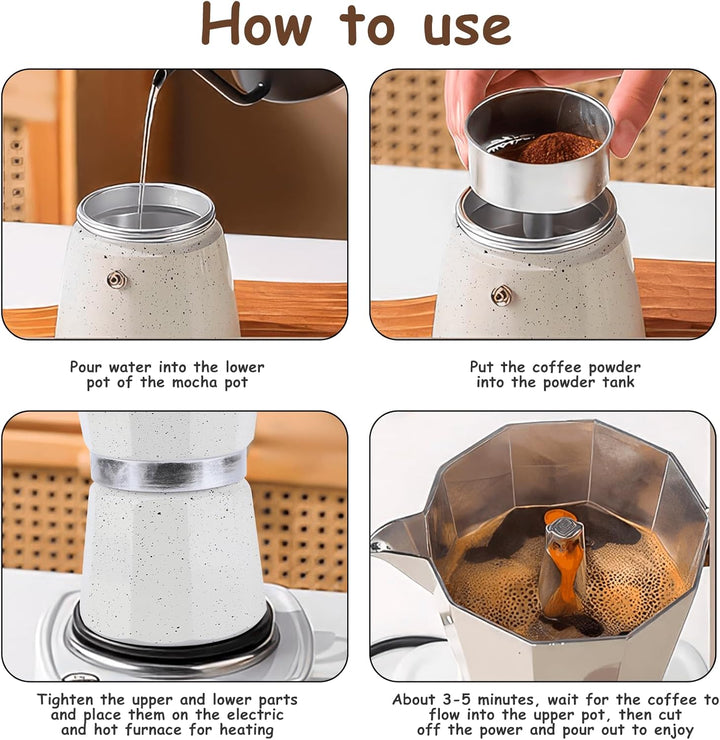 How to use

Pour water into the lower pot of the mocha pot

Put the coffee powder into the powder tank

Tighten the upper and lower parts and place them on the electric and hot furnace for heating

About 3-5 minutes, wait for the coffee to flow into the upper pot, then cut off the power and pour out to enjoy