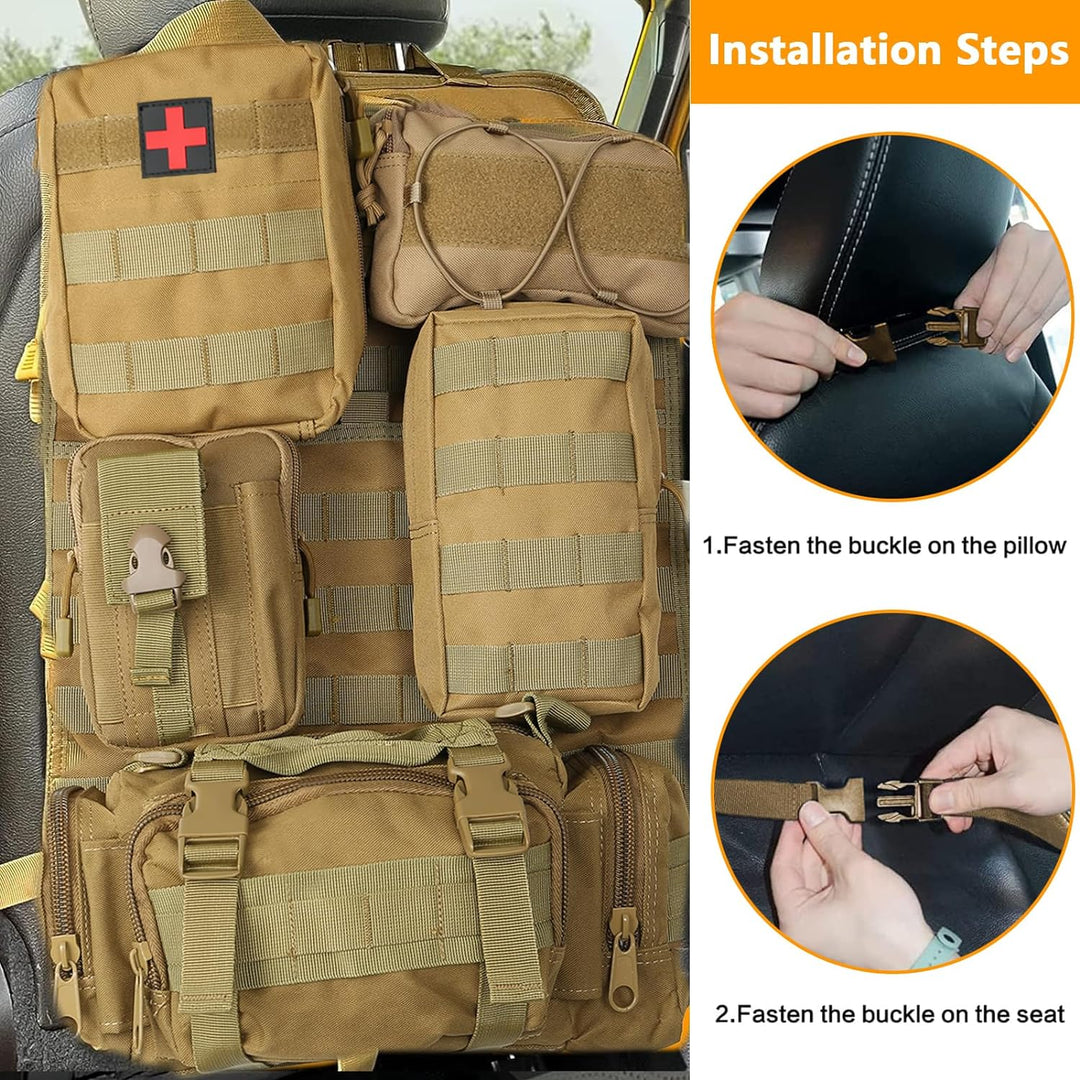 Installation Steps

1.Fasten the buckle on the pillow

2.Fasten the buckle on the seat