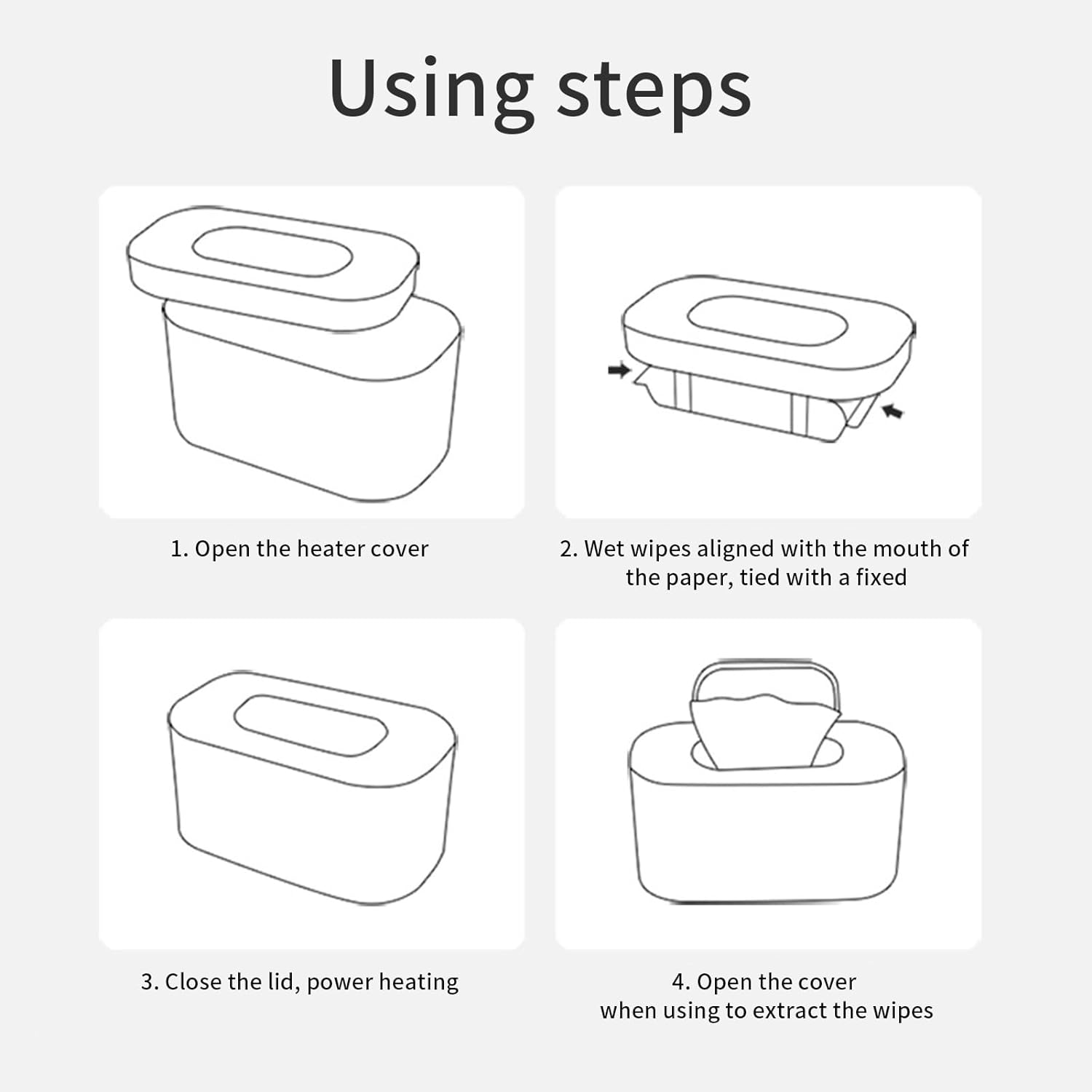 Using steps

1. Open the heater cover

2. Wet wipes aligned with the mouth of the paper, tied with a fixed

3. Close the lid, power heating

4. Open the cover when using to extract the wipes