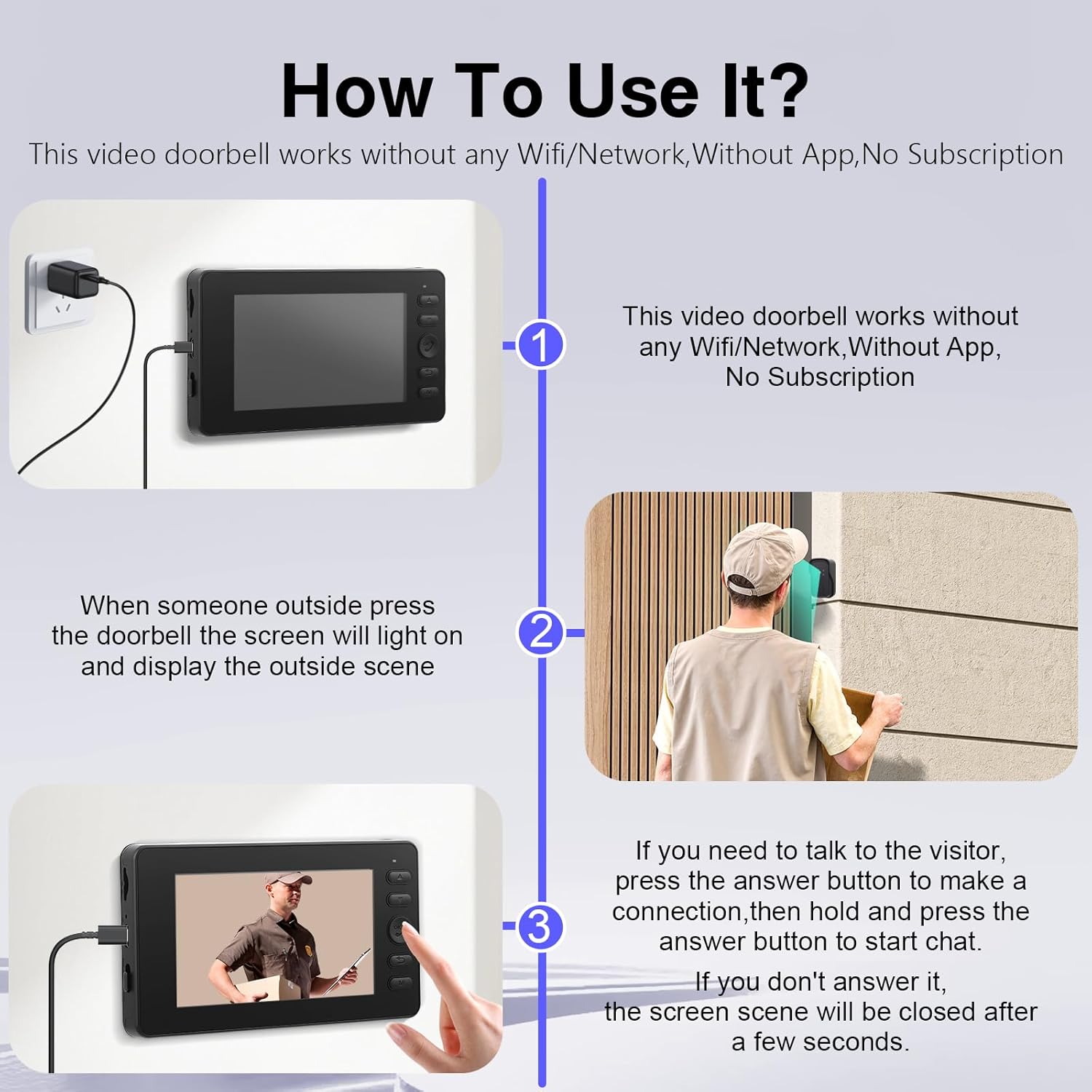 How To Use It?

This video doorbell works without any Wifi/Network,Without App,No Subscription

1

This video doorbell works without any Wifi/Network,Without App, No Subscription

2

When someone outside press the doorbell the screen will light on and display the outside scene

3

If you need to talk to the visitor, press the answer button to make a connection,then hold and press the answer button to start chat.

If you don't answer it, the screen scene will be closed after a few seconds.