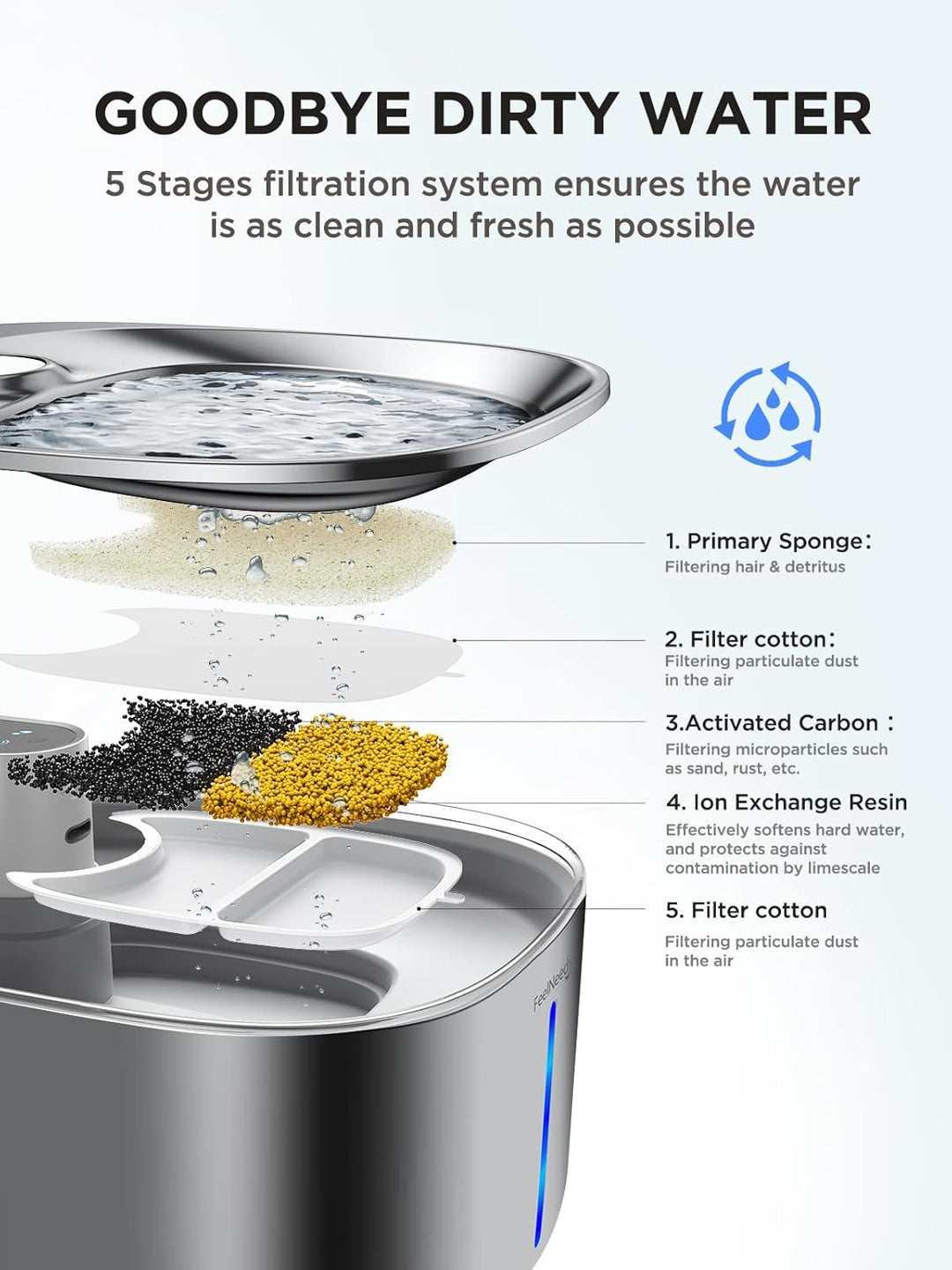 GOODBYE DIRTY WATER

5 Stages filtration system ensures the water is as clean and fresh as possible

1. Primary Sponge:
Filtering hair & detritus

2. Filter cotton:
Filtering particulate dust in the air

3.Activated Carbon :
Filtering microparticles such as sand, rust, etc.

4. Ion Exchange Resin
Effectively softens hard water, and protects against contamination by limescale

5. Filter cotton
Filtering particulate dust in the air

FeelNeedy