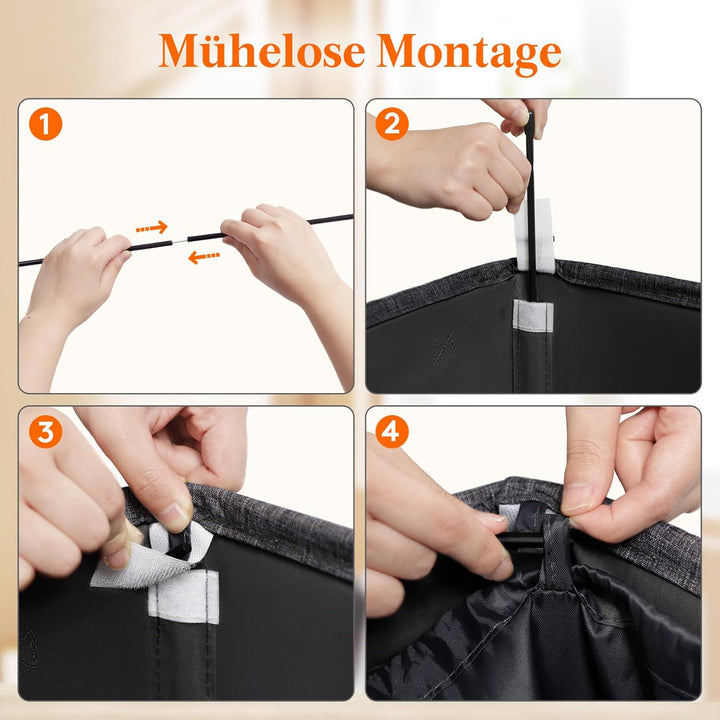 Mühelose Montage

1

2

3

4