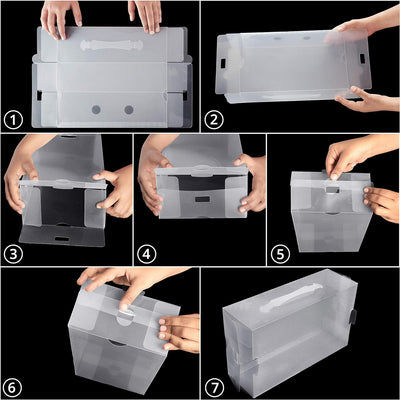 1
2
3
4
5
6
7