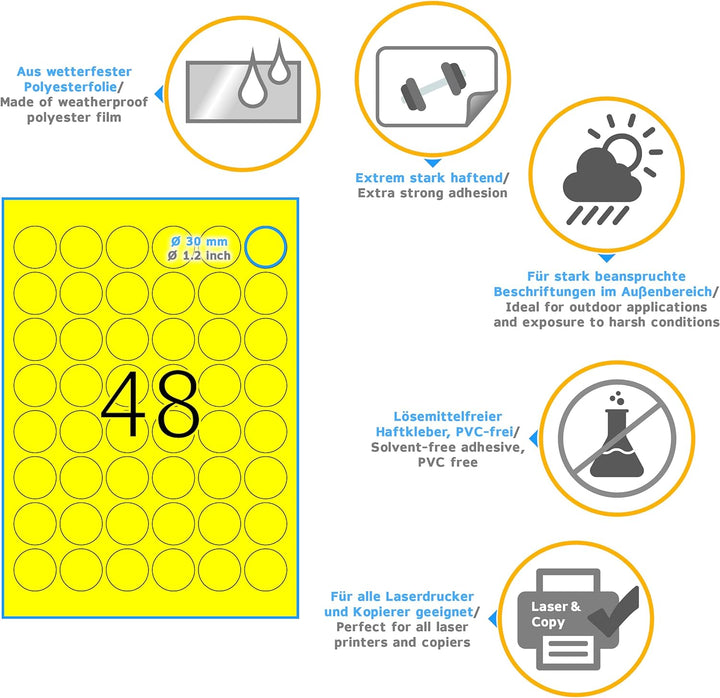 Aus wetterfester Polyesterfolie/
Made of weatherproof polyester film

Extrem stark haftend/
Extra strong adhesion

Für stark beanspruchte Beschriftungen im Außenbereich/
Ideal for outdoor applications and exposure to harsh conditions

Ø 30 mm
Ø 1.2 inch

48

Lösemittelfreier Haftkleber, PVC-frei/
Solvent-free adhesive, PVC free

Für alle Laserdrucker und Kopierer geeignet/
Perfect for all laser printers and copiers

Laser & Copy