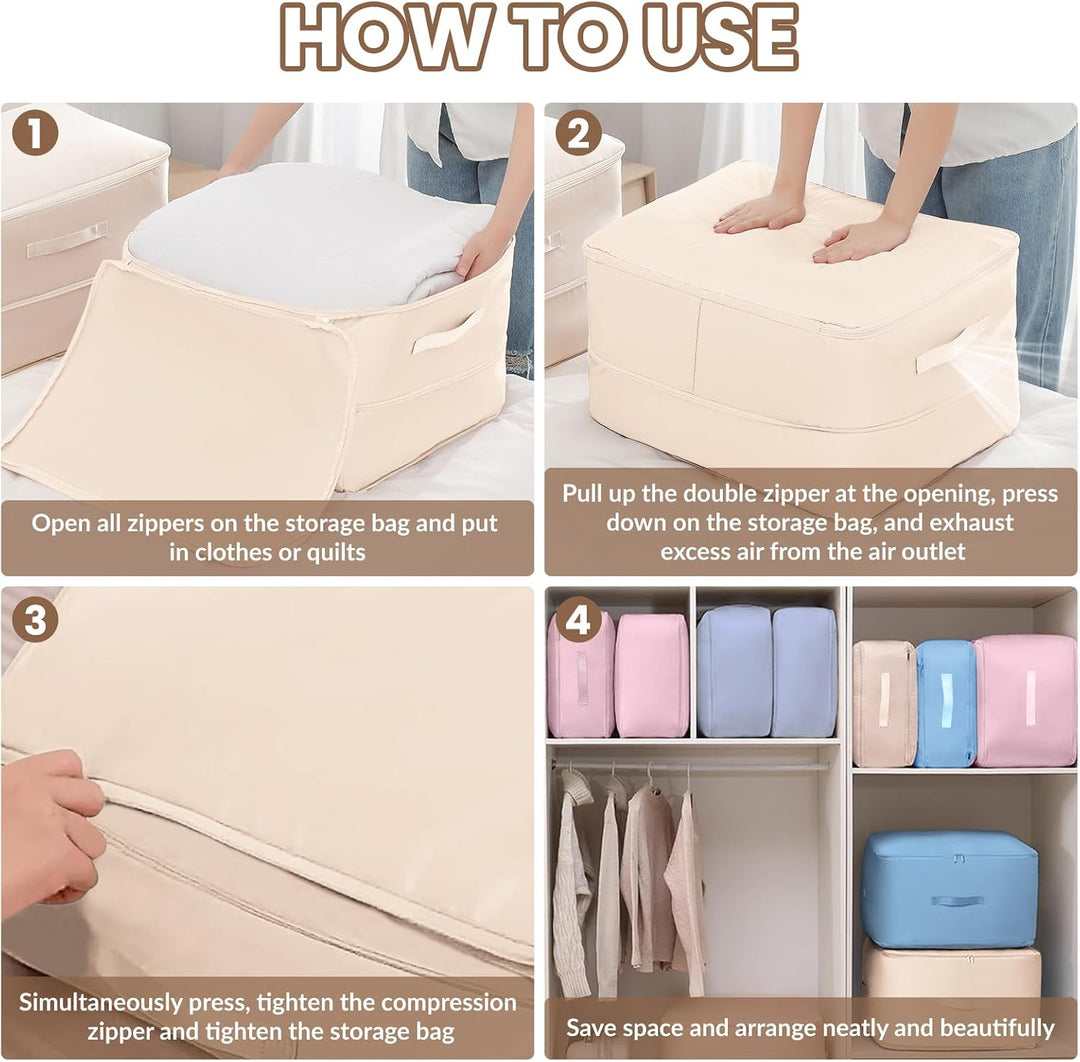 HOW TO USE

1

Open all zippers on the storage bag and put in clothes or quilts

2

Pull up the double zipper at the opening, press down on the storage bag, and exhaust excess air from the air outlet

3

Simultaneously press, tighten the compression zipper and tighten the storage bag

4

Save space and arrange neatly and beautifully