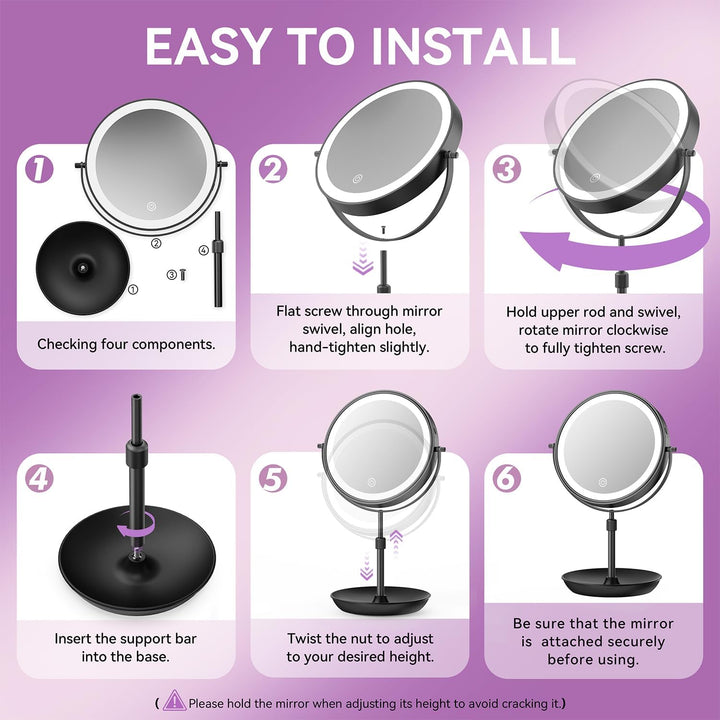 EASY TO INSTALL

1

②

④

③

①

Checking four components.

2

Flat screw through mirror swivel, align hole, hand-tighten slightly.

3

Hold upper rod and swivel, rotate mirror clockwise to fully tighten screw.

4

Insert the support bar into the base.

5

Twist the nut to adjust to your desired height.

6

Be sure that the mirror is attached securely before using.

( Please hold the mirror when adjusting its height to avoid cracking it.)