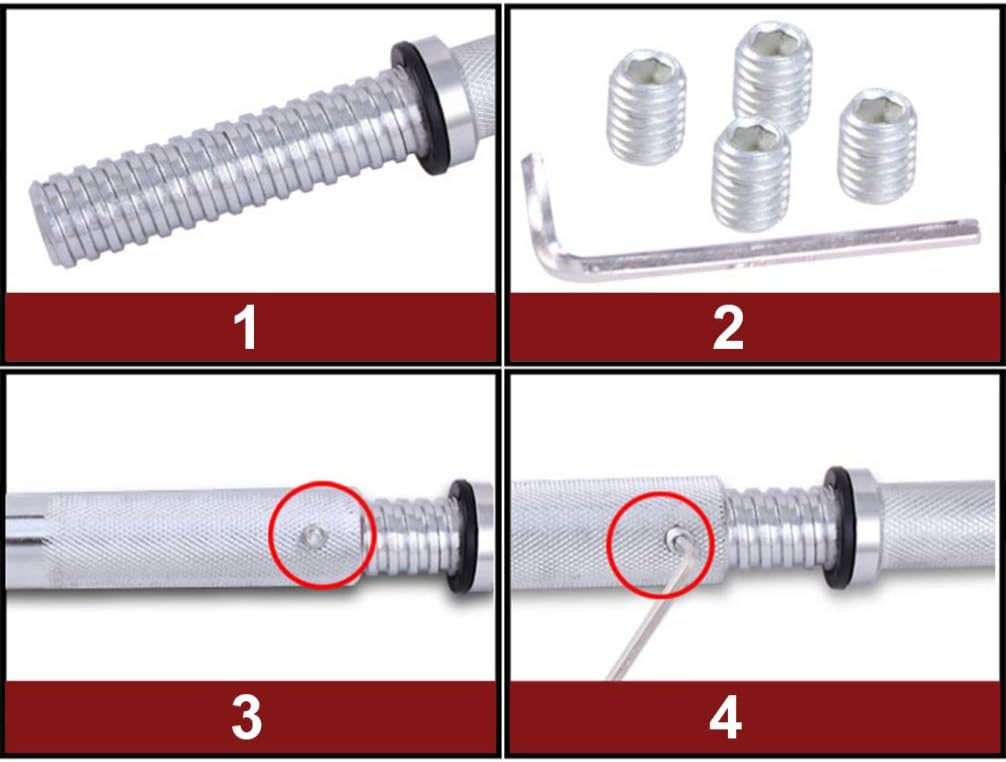 1

2

3

4