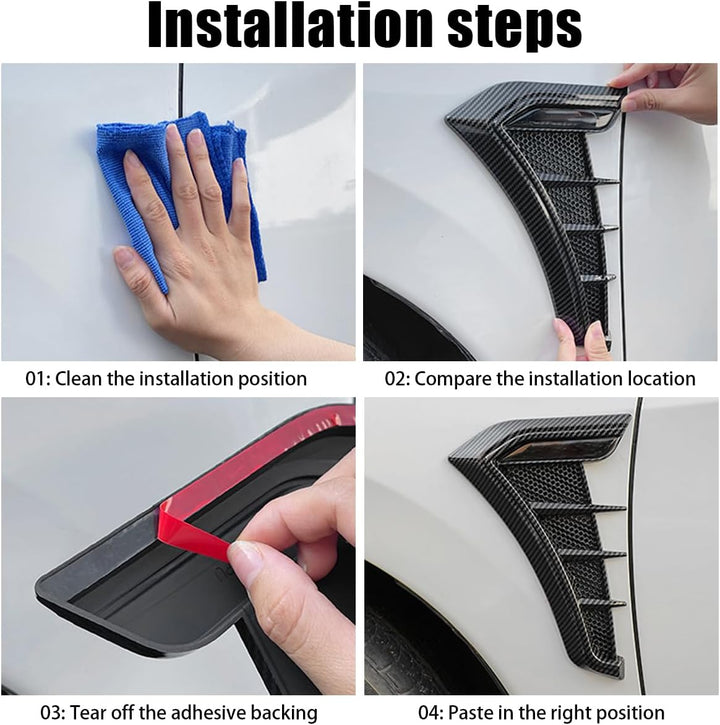 Installation steps

01: Clean the installation position

02: Compare the installation location

03: Tear off the adhesive backing

04: Paste in the right position