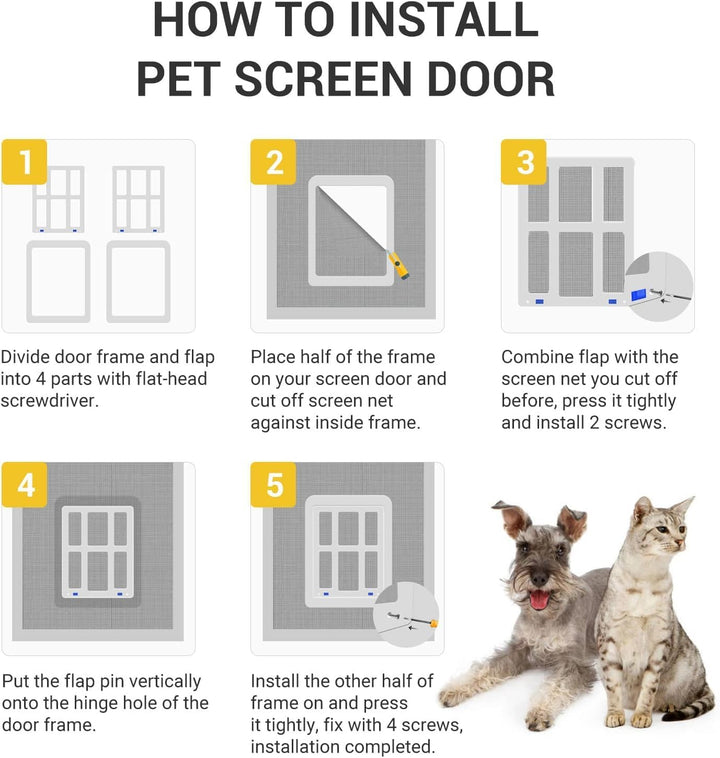 HOW TO INSTALL
PET SCREEN DOOR

1

Divide door frame and flap into 4 parts with flat-head screwdriver.

2

Place half of the frame on your screen door and cut off screen net against inside frame.

3

Combine flap with the screen net you cut off before, press it tightly and install 2 screws.

4

Put the flap pin vertically onto the hinge hole of the door frame.

5

Install the other half of frame on and press it tightly, fix with 4 screws, installation completed.