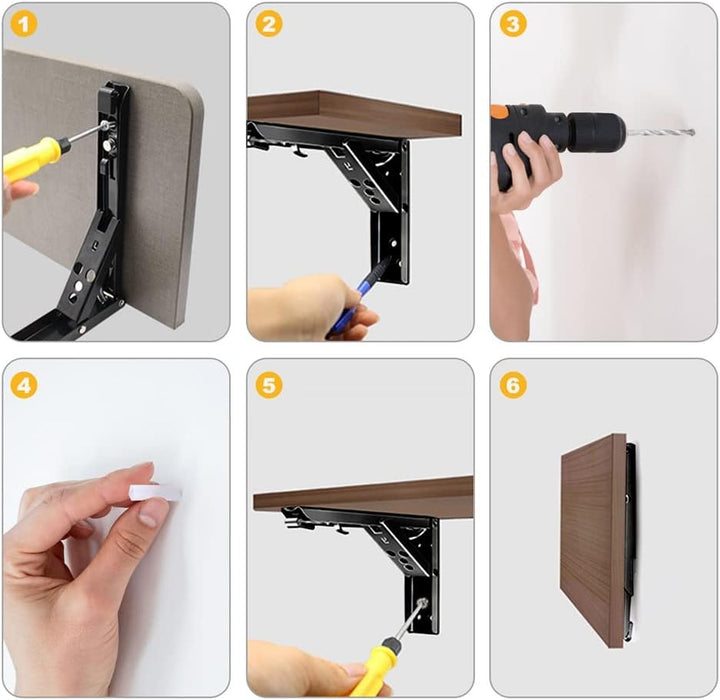 1

2

3

4

5

6