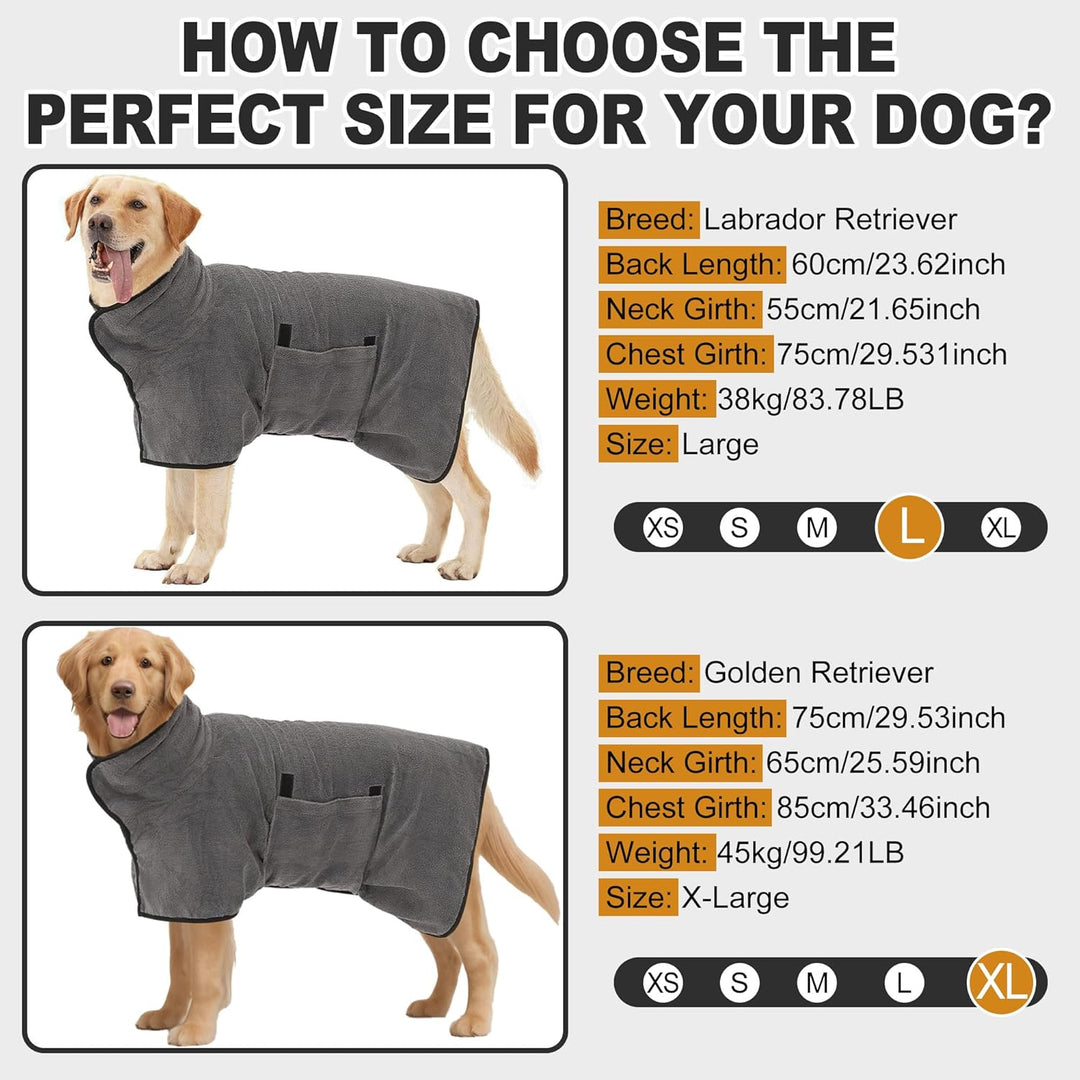 HOW TO CHOOSE THE PERFECT SIZE FOR YOUR DOG?

Breed: Labrador Retriever
Back Length: 60cm/23.62inch
Neck Girth: 55cm/21.65inch
Chest Girth: 75cm/29.531inch
Weight: 38kg/83.78LB
Size: Large

XS S M L XL

Breed: Golden Retriever
Back Length: 75cm/29.53inch
Neck Girth: 65cm/25.59inch
Chest Girth: 85cm/33.46inch
Weight: 45kg/99.21LB
Size: X-Large

XS S M L XL