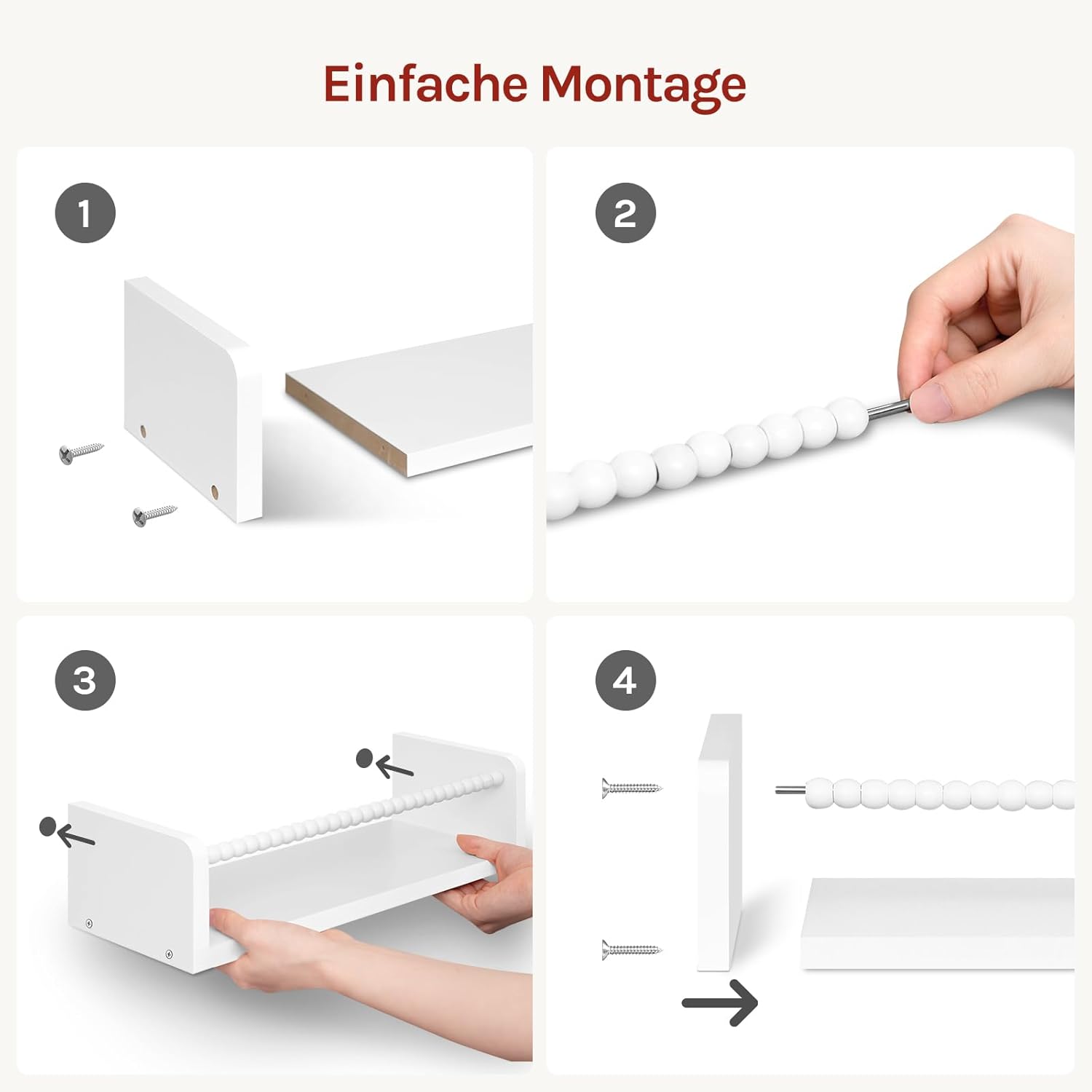 Einfache Montage

1

2

3

4