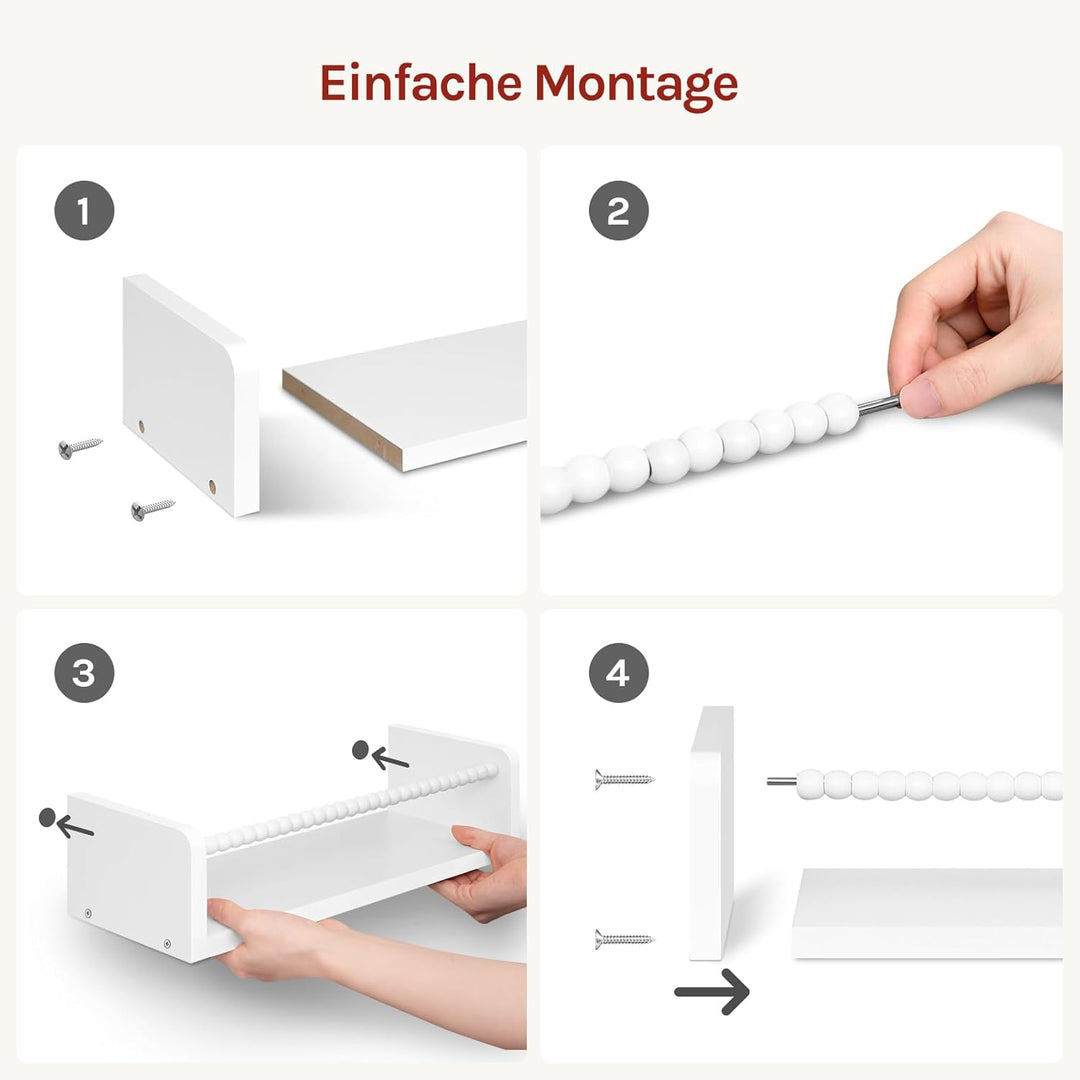 Einfache Montage

1

2

3

4