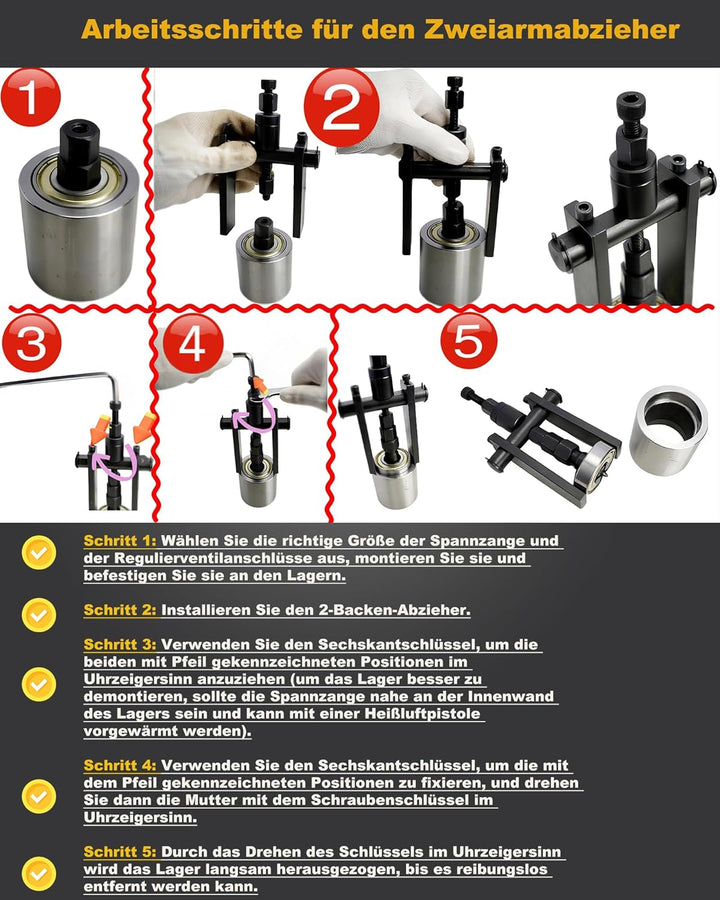 Arbeitsschritte für den Zweiarmabzieher

1

2

3

4

5

Schritt 1: Wählen Sie die richtige Größe der Spannzange und der Regulierventilanschlüsse aus, montieren Sie sie und befestigen Sie sie an den Lagern.

Schritt 2: Installieren Sie den 2-Backen-Abzieher.

Schritt 3: Verwenden Sie den Sechskantschlüssel, um die beiden mit Pfeil gekennzeichneten Positionen im Uhrzeigersinn anzuziehen (um das Lager besser zu demontieren, sollte die Spannzange nahe an der Innenwand des Lagers sein und kann mit einer Heißluftpistole vorgewärmt werden).

Schritt 4: Verwenden Sie den Sechskantschlüssel, um die mit dem Pfeil gekennzeichneten Positionen zu fixieren, und drehen Sie dann die Mutter mit dem Schraubenschlüssel im Uhrzeigersinn.

Schritt 5: Durch das Drehen des Schlüssels im Uhrzeigersinn wird das Lager langsam herausgezogen, bis es reibungslos entfernt werden kann.