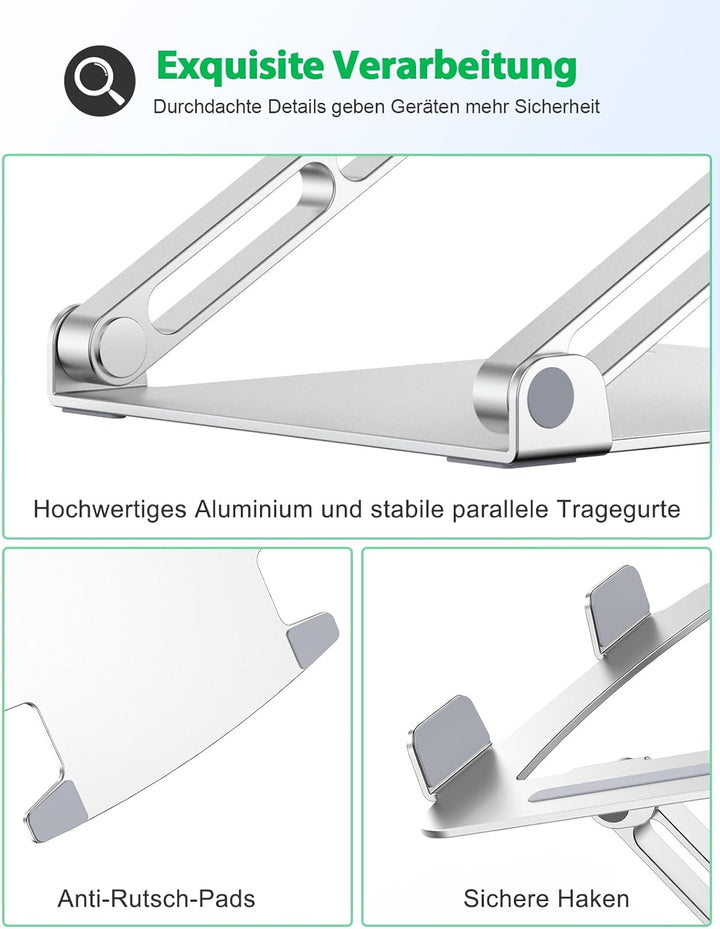 Exquisite Verarbeitung

Durchdachte Details geben Geräten mehr Sicherheit

Hochwertiges Aluminium und stabile parallele Tragegurte

Anti-Rutsch-Pads

Sichere Haken