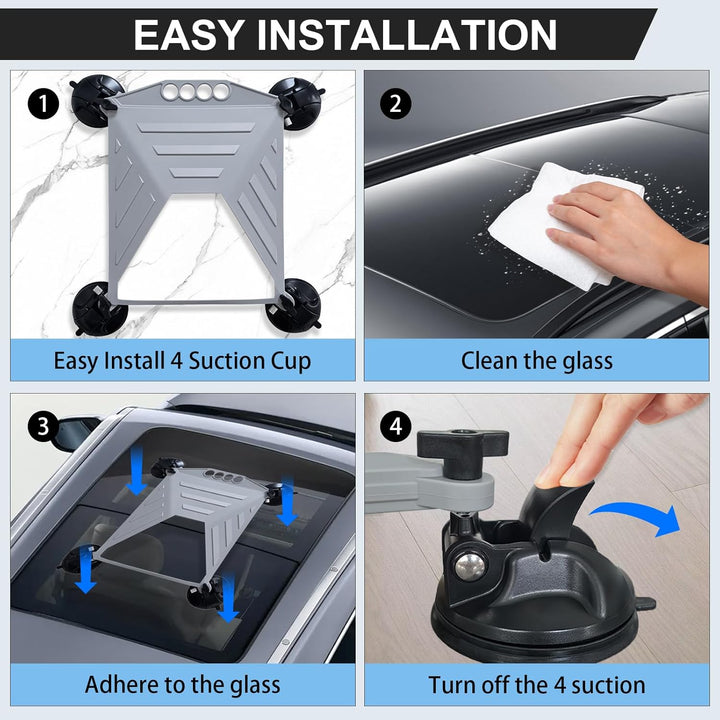 EASY INSTALLATION

1
Easy Install 4 Suction Cup

2
Clean the glass

3
Adhere to the glass

4
Turn off the 4 suction