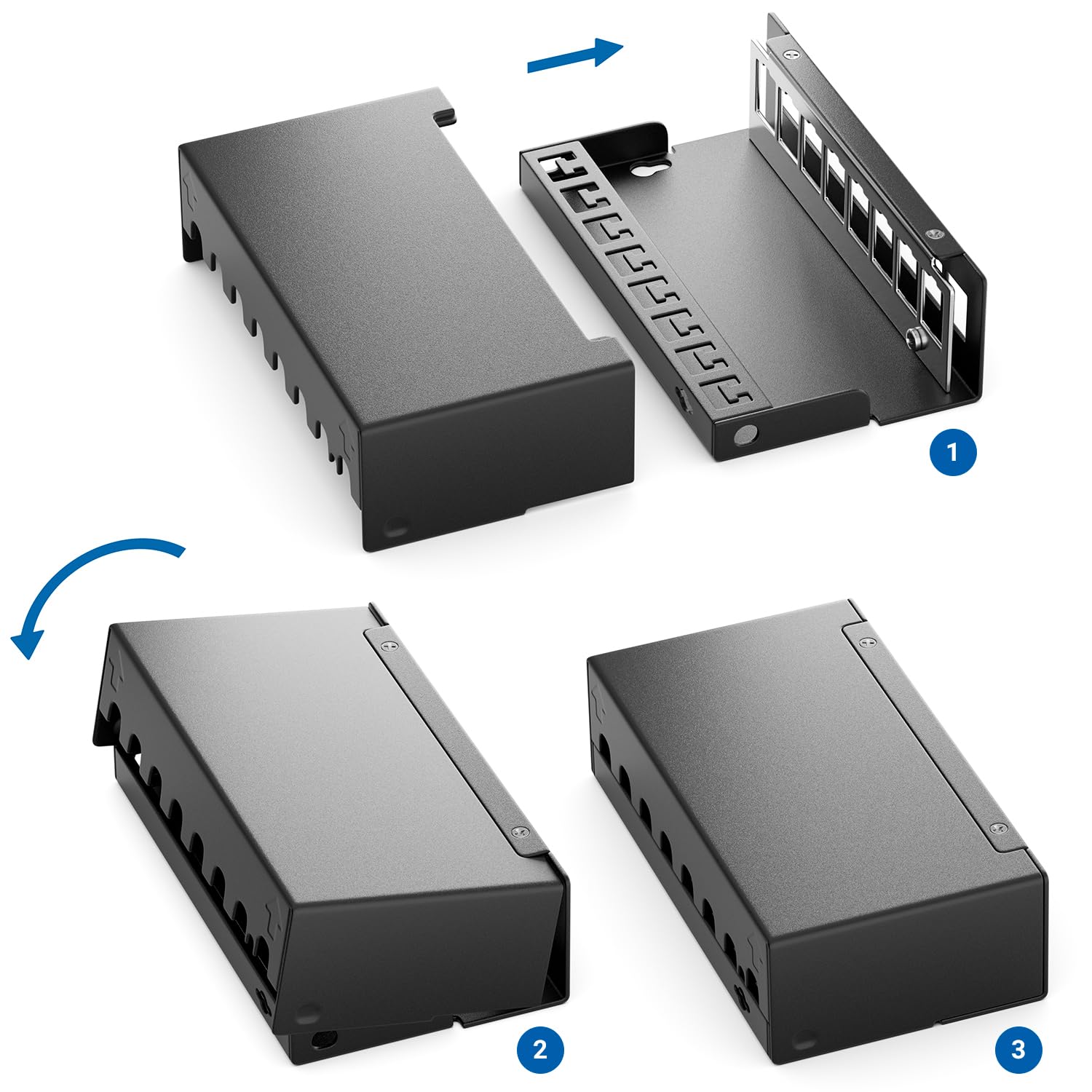 1

2

3