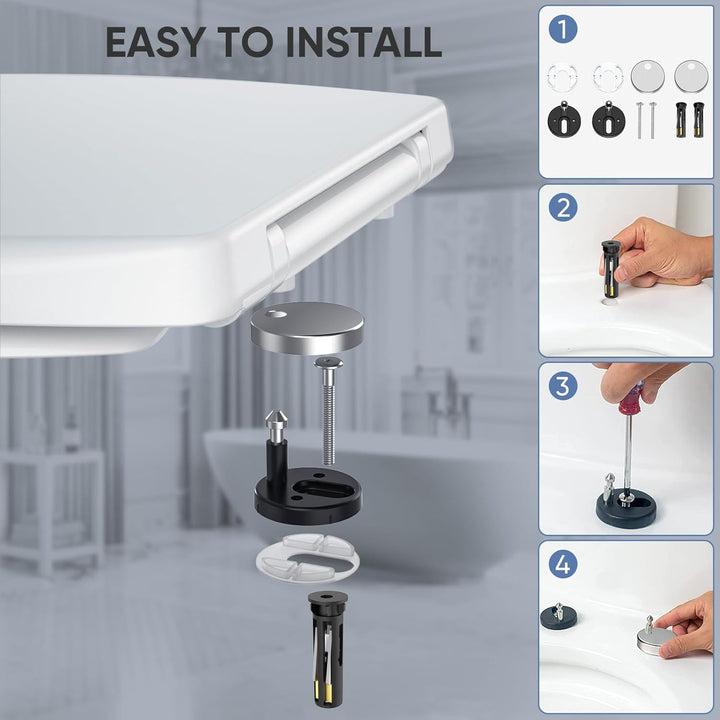 EASY TO INSTALL

1

2

3

4