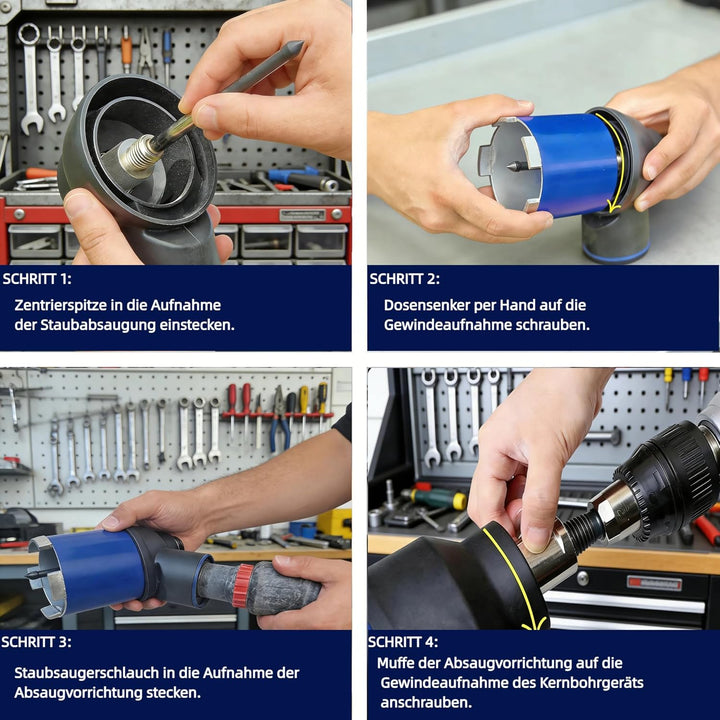 SCHRITT 1:
Zentrierspitze in die Aufnahme der Staubabsaugung einstecken.

SCHRITT 2:
Dosensenker per Hand auf die Gewindeaufnahme schrauben.

SCHRITT 3:
Staubsaugerschlauch in die Aufnahme der Absaugvorrichtung stecken.

SCHRITT 4:
Muffe der Absaugvorrichtung auf die Gewindeaufnahme des Kernbohrgeräts anschrauben.