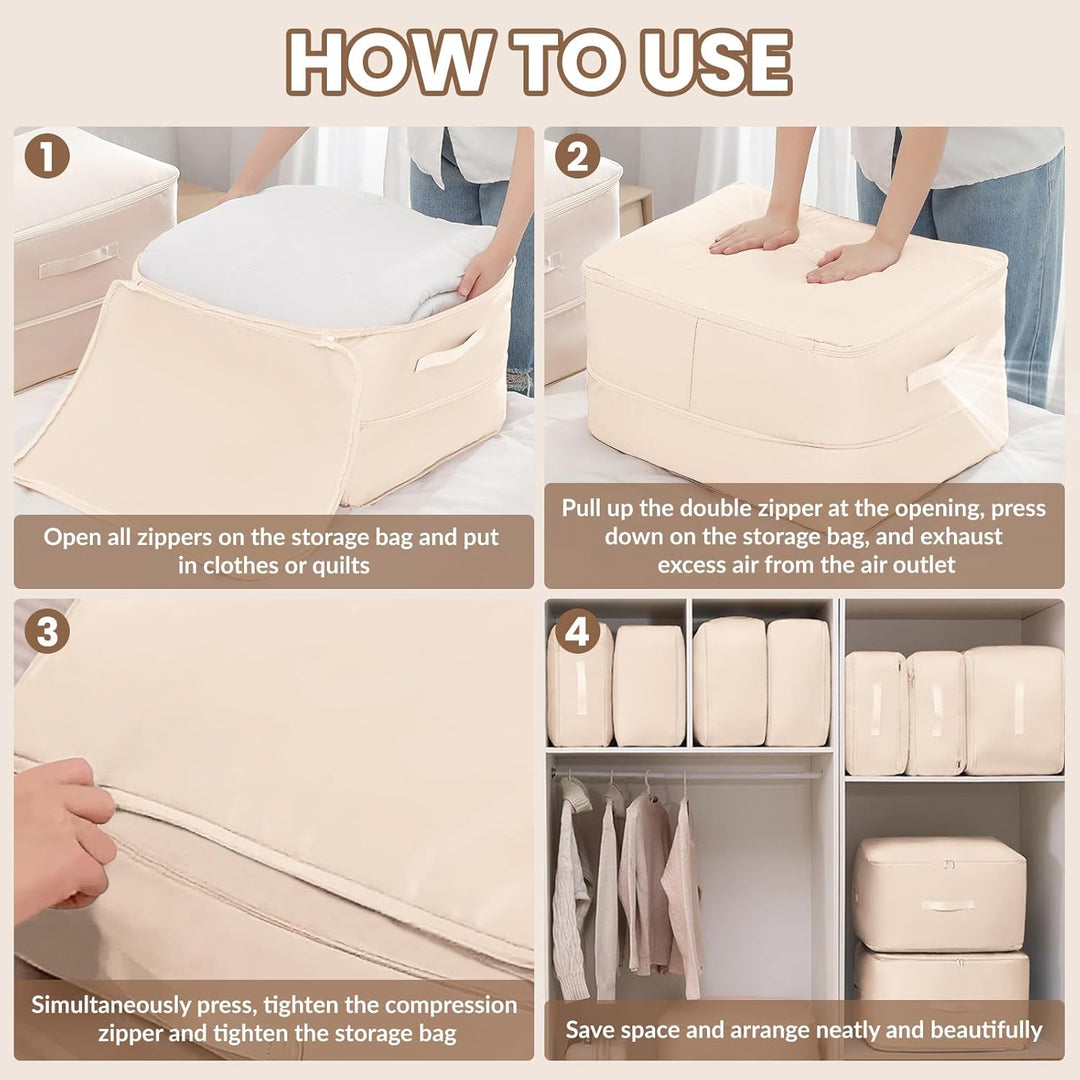 HOW TO USE

1

Open all zippers on the storage bag and put in clothes or quilts

2

Pull up the double zipper at the opening, press down on the storage bag, and exhaust excess air from the air outlet

3

Simultaneously press, tighten the compression zipper and tighten the storage bag

4

Save space and arrange neatly and beautifully