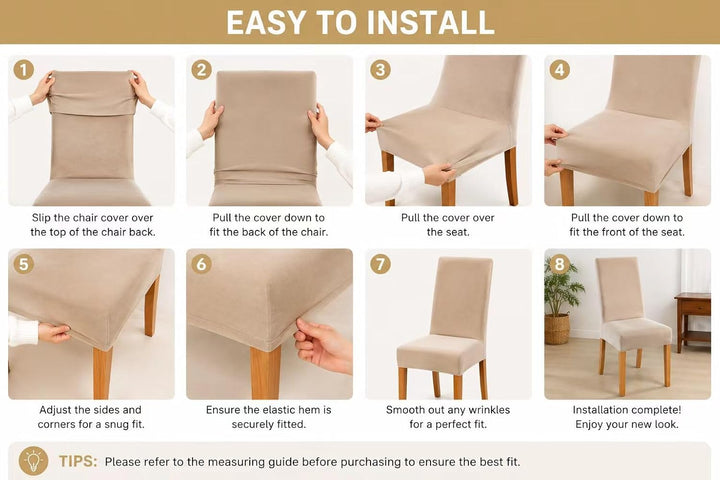 EASY TO INSTALL

1
Slip the chair cover over the top of the chair back.

2
Pull the cover down to fit the back of the chair.

3
Pull the cover over the seat.

4
Pull the cover down to fit the front of the seat.

5
Adjust the sides and corners for a snug fit.

6
Ensure the elastic hem is securely fitted.

7
Smooth out any wrinkles for a perfect fit.

8
Installation complete! Enjoy your new look.

TIPS: Please refer to the measuring guide before purchasing to ensure the best fit.