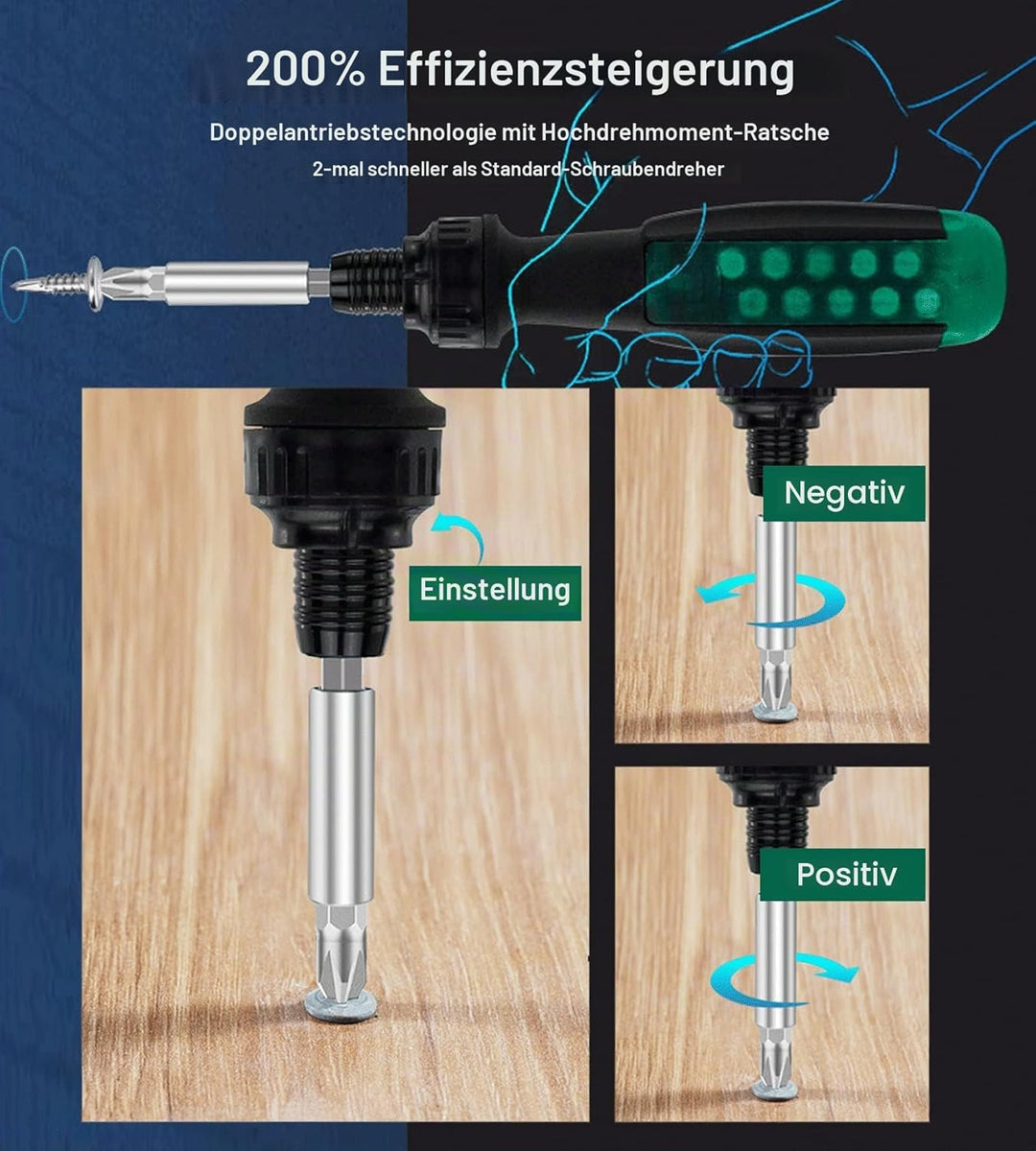 200% Effizienzsteigerung

Doppelantriebstechnologie mit Hochdrehmoment-Ratsche

2-mal schneller als Standard-Schraubendreher

Einstellung

Negativ

Positiv