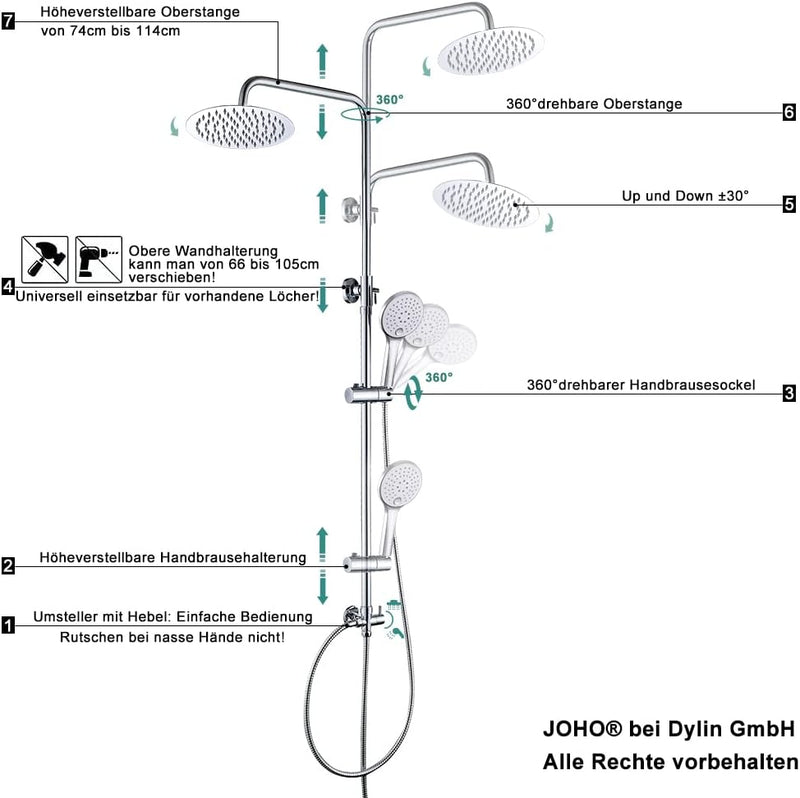 7 Höheverstellbare Oberstange von 74cm bis 114cm

360°

360°drehbare Oberstange 6

Up und Down ±30° 5

Obere Wandhalterung kann man von 66 bis 105cm verschieben!

4 Universell einsetzbar für vorhandene Löcher!

360°

360°drehbarer Handbrausesockel 3

2 Höheverstellbare Handbrausehalterung

1 Umsteller mit Hebel: Einfache Bedienung Rutschen bei nasse Hände nicht!

JOHO® bei Dylin GmbH
Alle Rechte vorbehalten