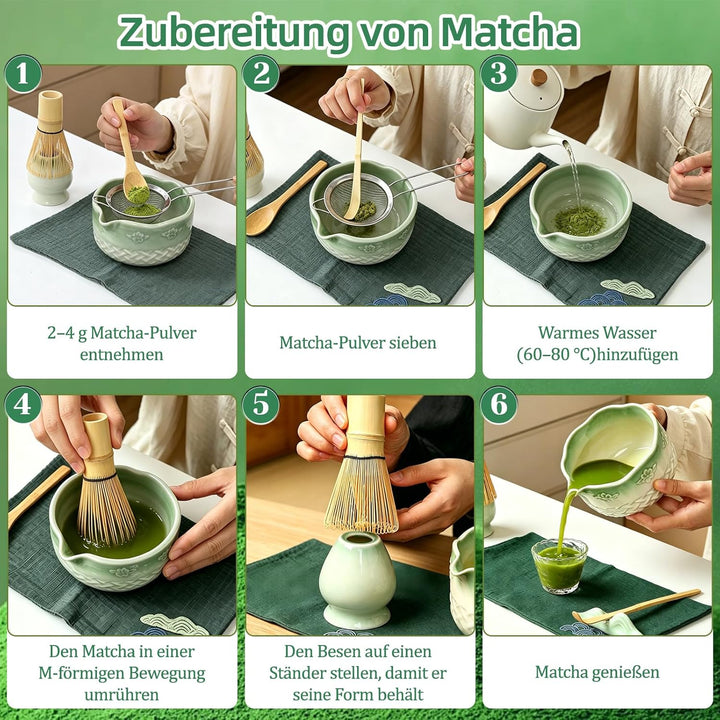 Zubereitung von Matcha

1

2–4 g Matcha-Pulver entnehmen

2

Matcha-Pulver sieben

3

Warmes Wasser (60–80 °C)hinzufügen

4

Den Matcha in einer M-förmigen Bewegung umrühren

5

Den Besen auf einen Ständer stellen, damit er seine Form behält

6

Matcha genießen