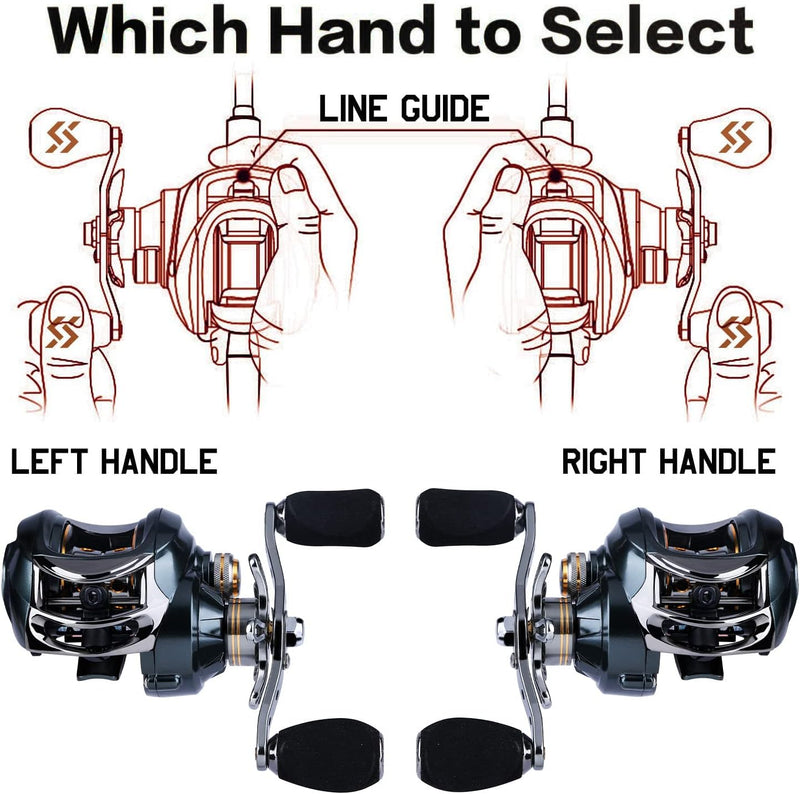 Which Hand to Select

LINE GUIDE

LEFT HANDLE

RIGHT HANDLE