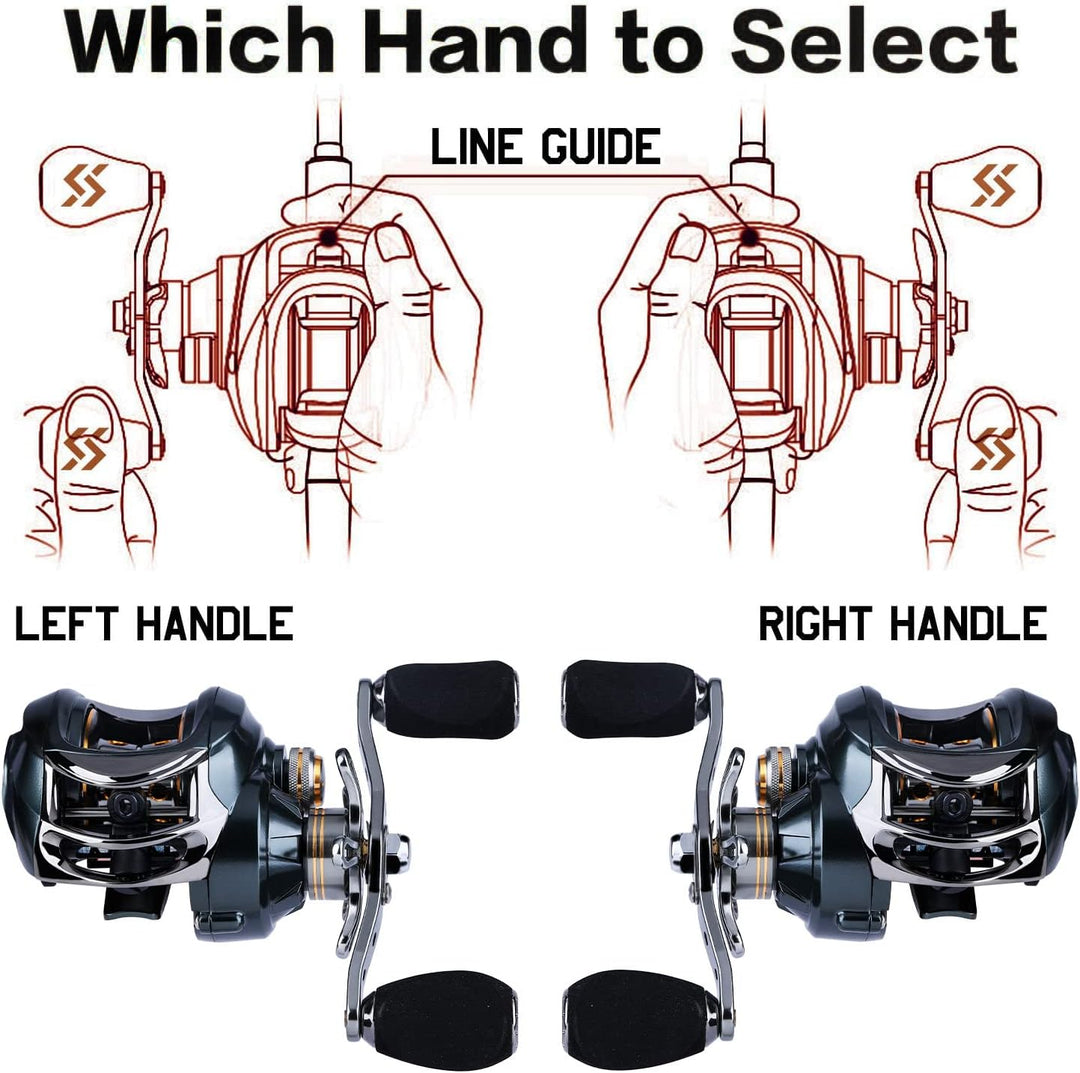 Which Hand to Select

LINE GUIDE

LEFT HANDLE

RIGHT HANDLE