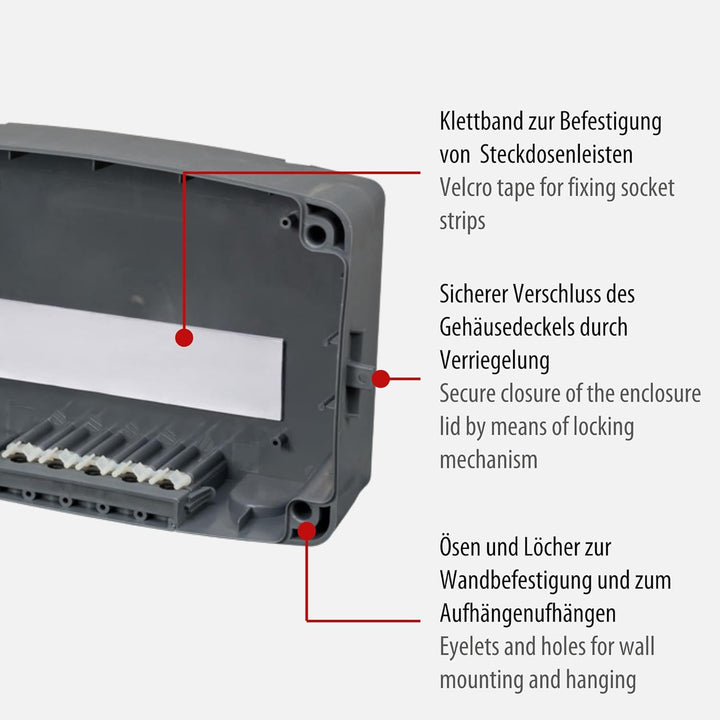 Klettband zur Befestigung von Steckdosenleisten
Velcro tape for fixing socket strips

Sicherer Verschluss des Gehäusedeckels durch Verriegelung
Secure closure of the enclosure lid by means of locking mechanism

Ösen und Löcher zur Wandbefestigung und zum Aufhängenufhängen
Eyelets and holes for wall mounting and hanging