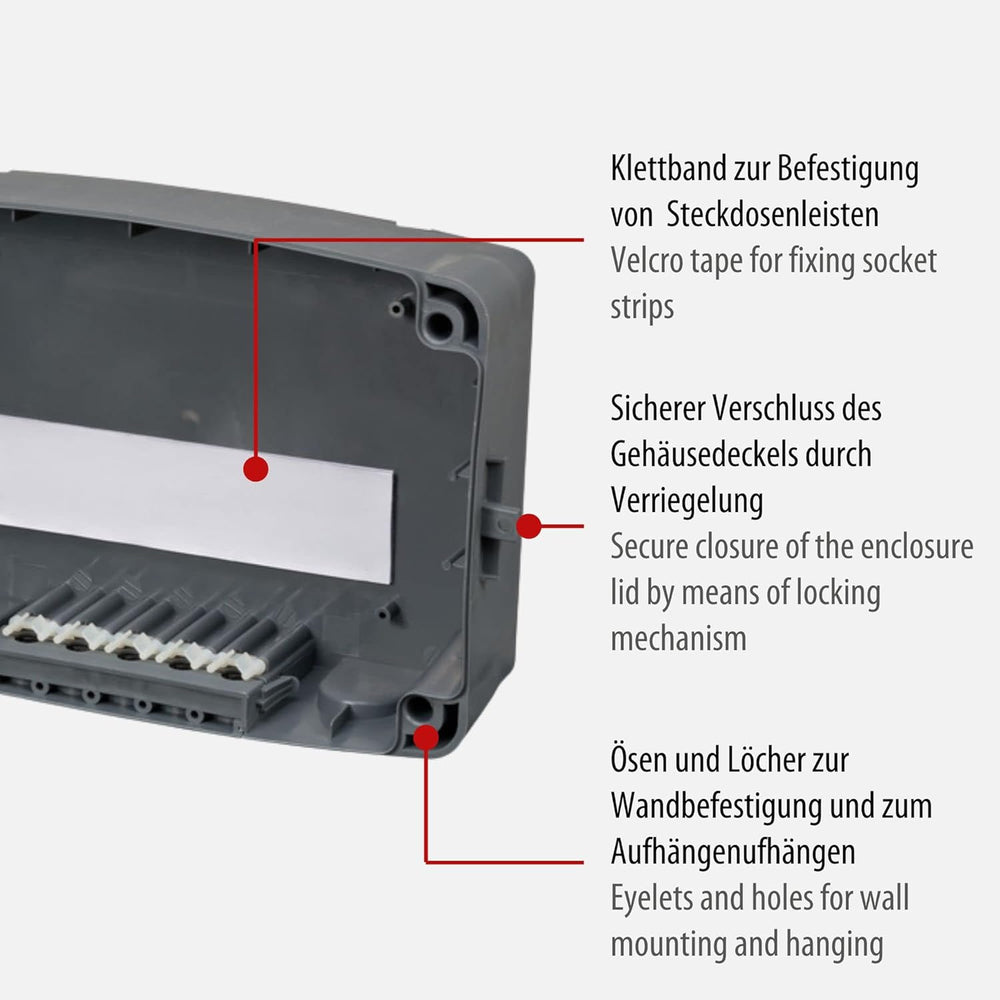 Klettband zur Befestigung von Steckdosenleisten
Velcro tape for fixing socket strips

Sicherer Verschluss des Gehäusedeckels durch Verriegelung
Secure closure of the enclosure lid by means of locking mechanism

Ösen und Löcher zur Wandbefestigung und zum Aufhängenufhängen
Eyelets and holes for wall mounting and hanging