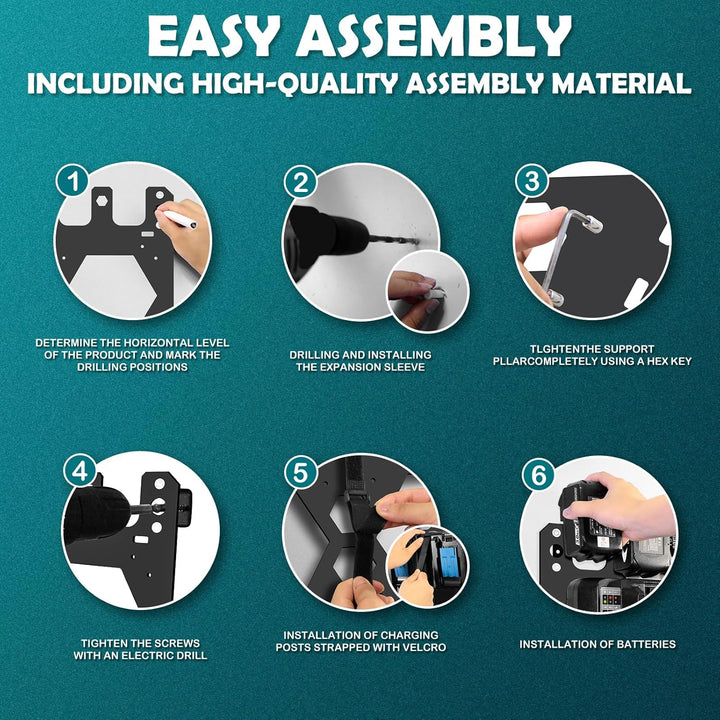 EASY ASSEMBLY
INCLUDING HIGH-QUALITY ASSEMBLY MATERIAL

1
DETERMINE THE HORIZONTAL LEVEL OF THE PRODUCT AND MARK THE DRILLING POSITIONS

2
DRILLING AND INSTALLING THE EXPANSION SLEEVE

3
TLGHTENTHE SUPPORT PLLARCOMPLETELY USING A HEX KEY

4
TIGHTEN THE SCREWS WITH AN ELECTRIC DRILL

5
INSTALLATION OF CHARGING POSTS STRAPPED WITH VELCRO

6
INSTALLATION OF BATTERIES