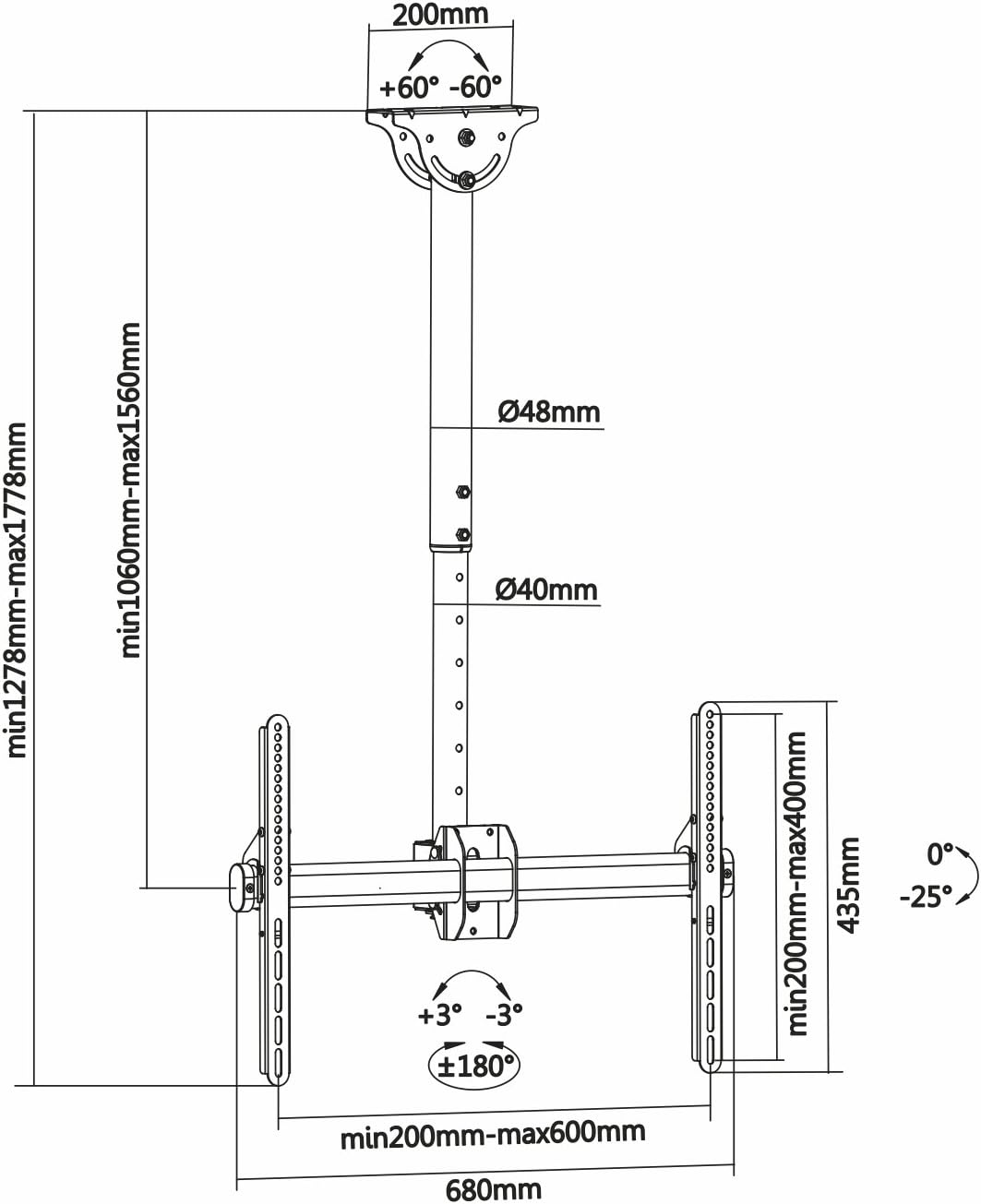 200mm
+60° -60°
min1278mm-max1778mm
min1060mm-max1560mm
Ø48mm
Ø40mm
min200mm-max400mm
435mm
0°
-25°
+3° -3°
±180°
min200mm-max600mm
680mm