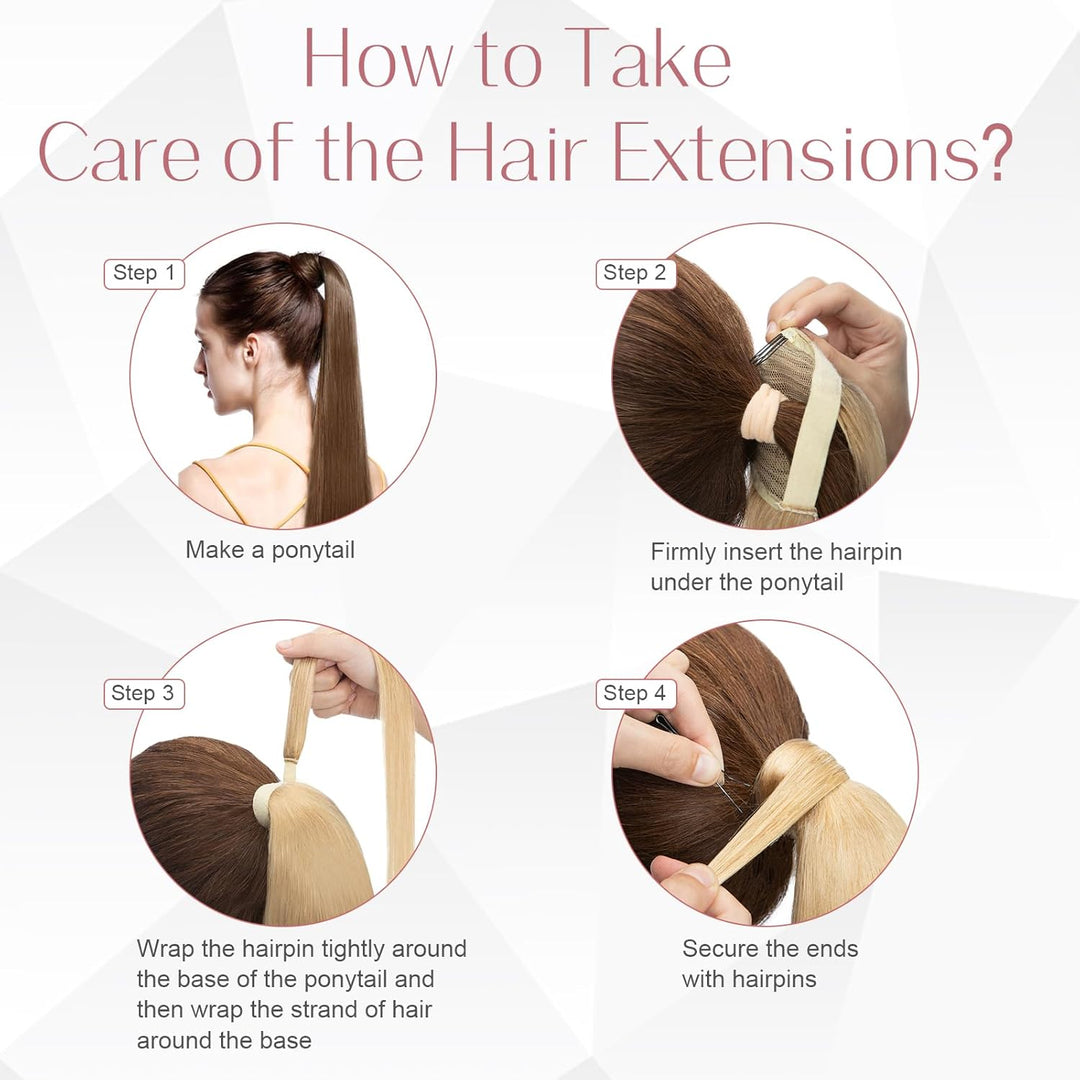 How to Take
Care of the Hair Extensions?

Step 1
Make a ponytail

Step 2
Firmly insert the hairpin under the ponytail

Step 3
Wrap the hairpin tightly around the base of the ponytail and then wrap the strand of hair around the base

Step 4
Secure the ends with hairpins