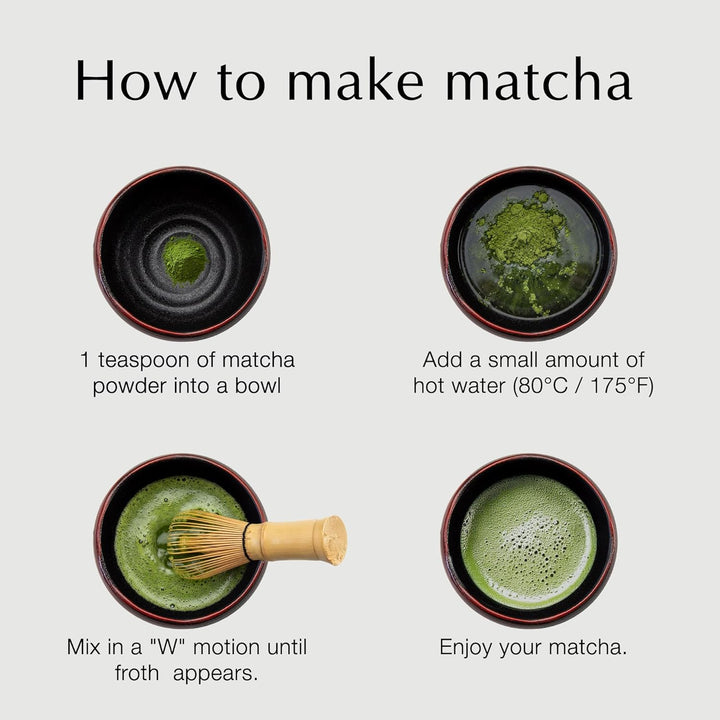 How to make matcha

1 teaspoon of matcha powder into a bowl

Add a small amount of hot water (80°C / 175°F)

Mix in a "W" motion until froth appears.

Enjoy your matcha.