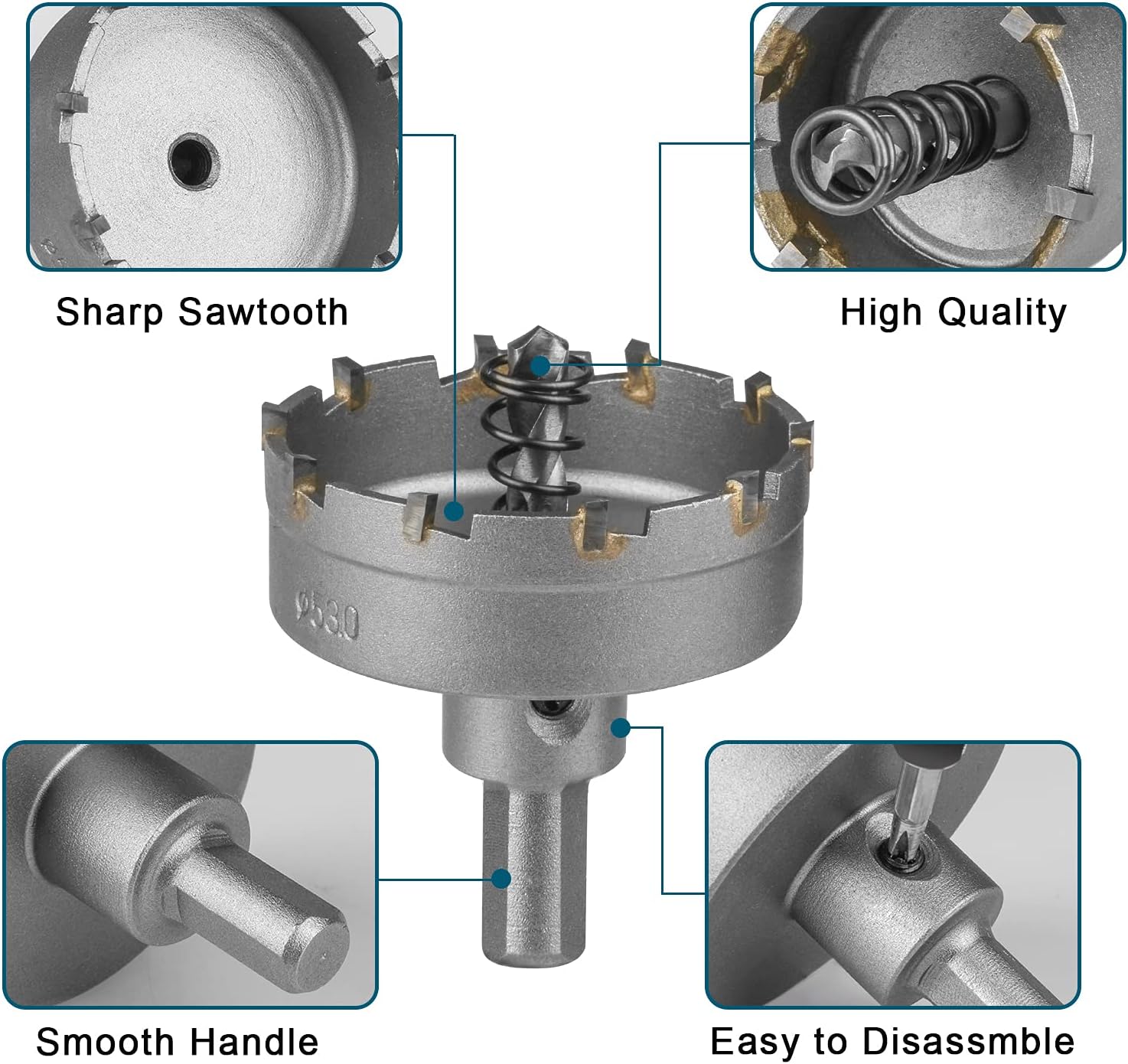 Sharp Sawtooth

High Quality

φ53.0

Smooth Handle

Easy to Disassmble