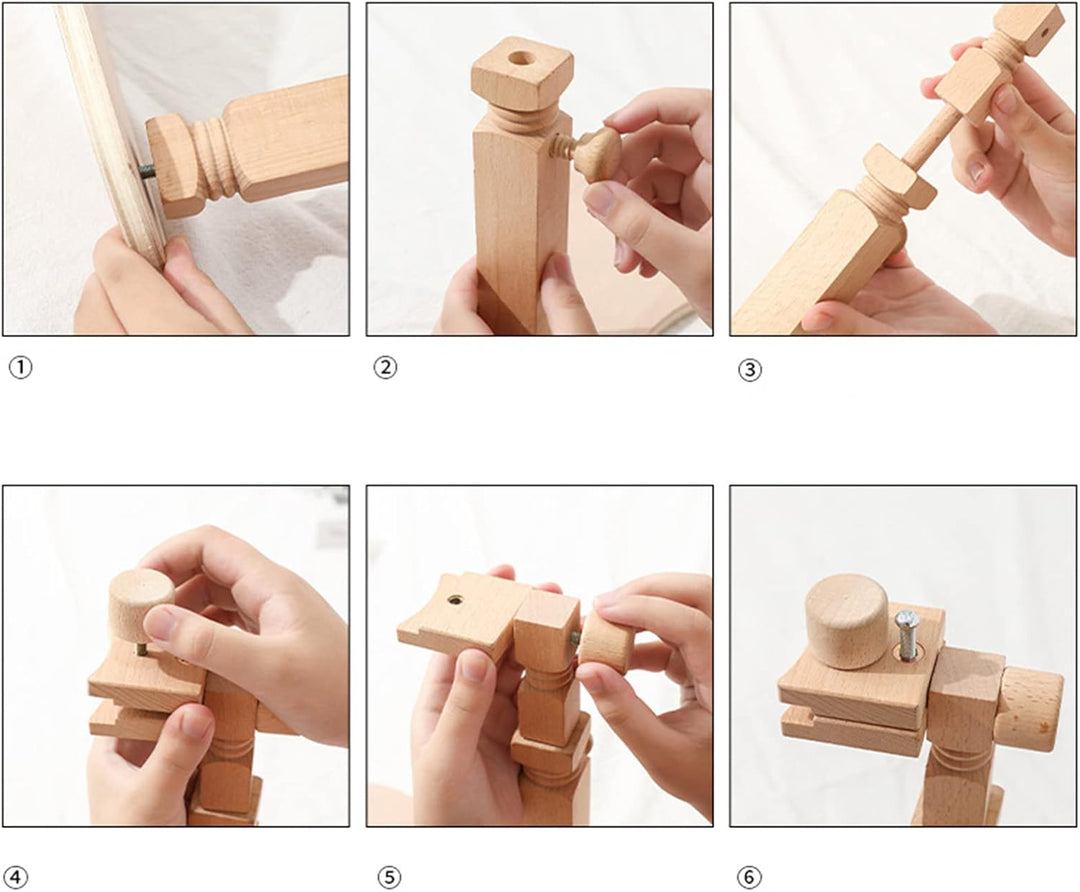 ①

②

③

④

⑤

⑥