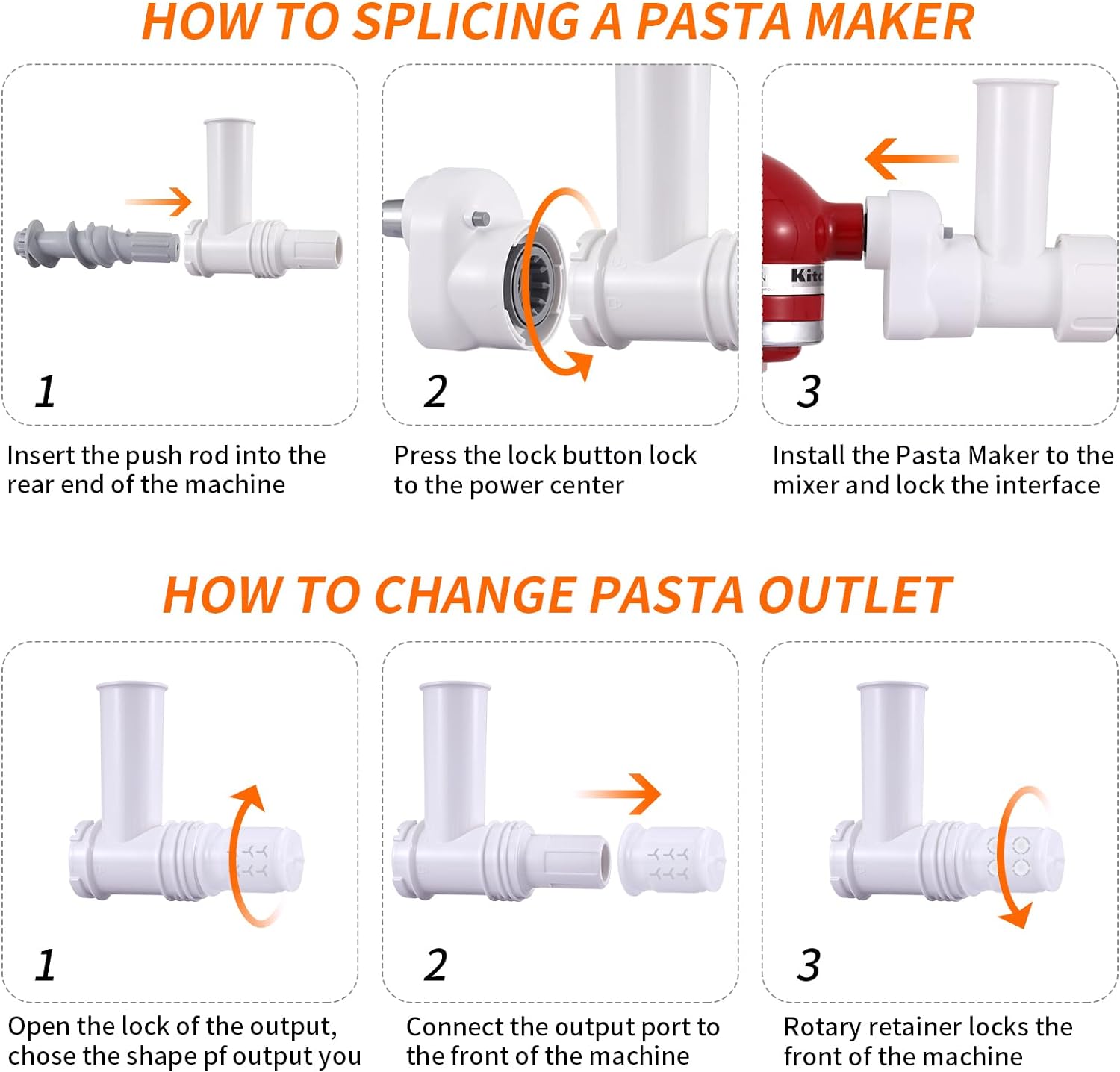 HOW TO SPLICING A PASTA MAKER

1

Insert the push rod into the rear end of the machine

2

Press the lock button lock to the power center

Kitc

3

Install the Pasta Maker to the mixer and lock the interface

HOW TO CHANGE PASTA OUTLET

1

Open the lock of the output, chose the shape pf output you

2

Connect the output port to the front of the machine

3

Rotary retainer locks the front of the machine