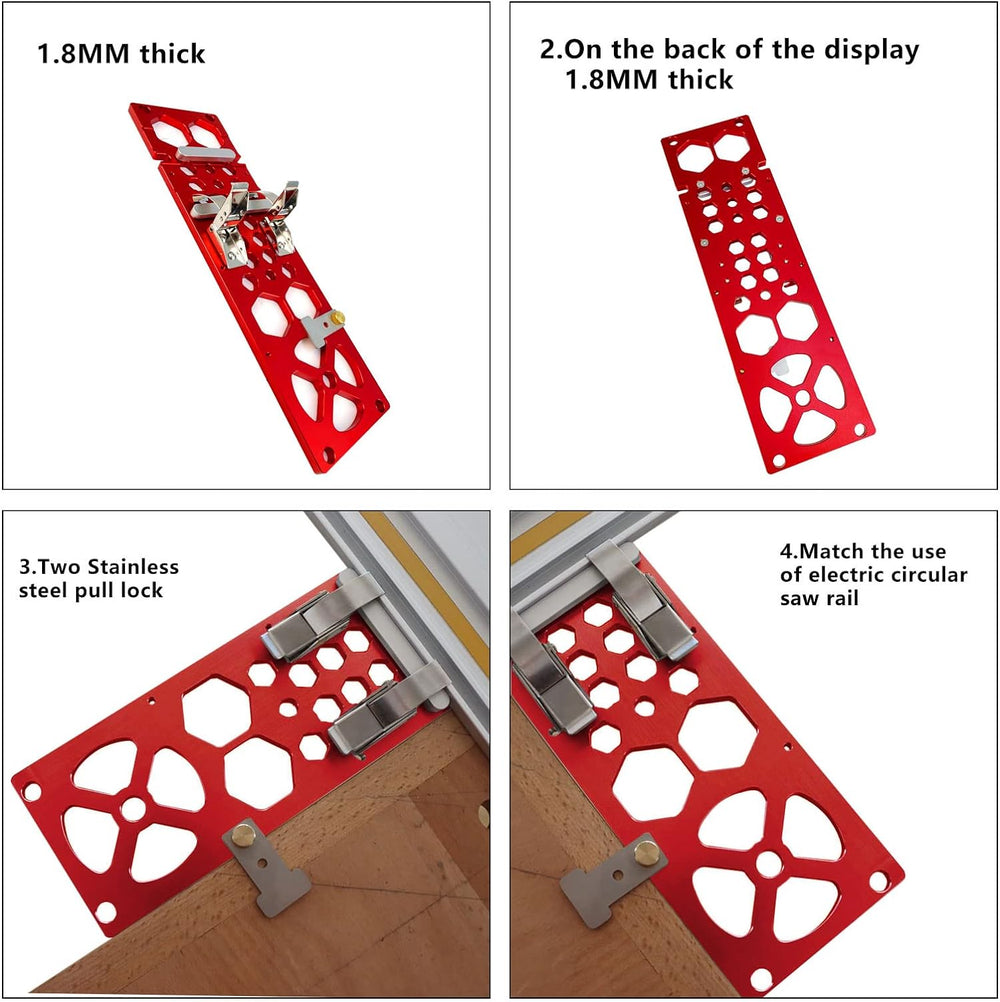 1.8MM thick

2.On the back of the display
1.8MM thick

3.Two Stainless steel pull lock

4.Match the use of electric circular saw rail