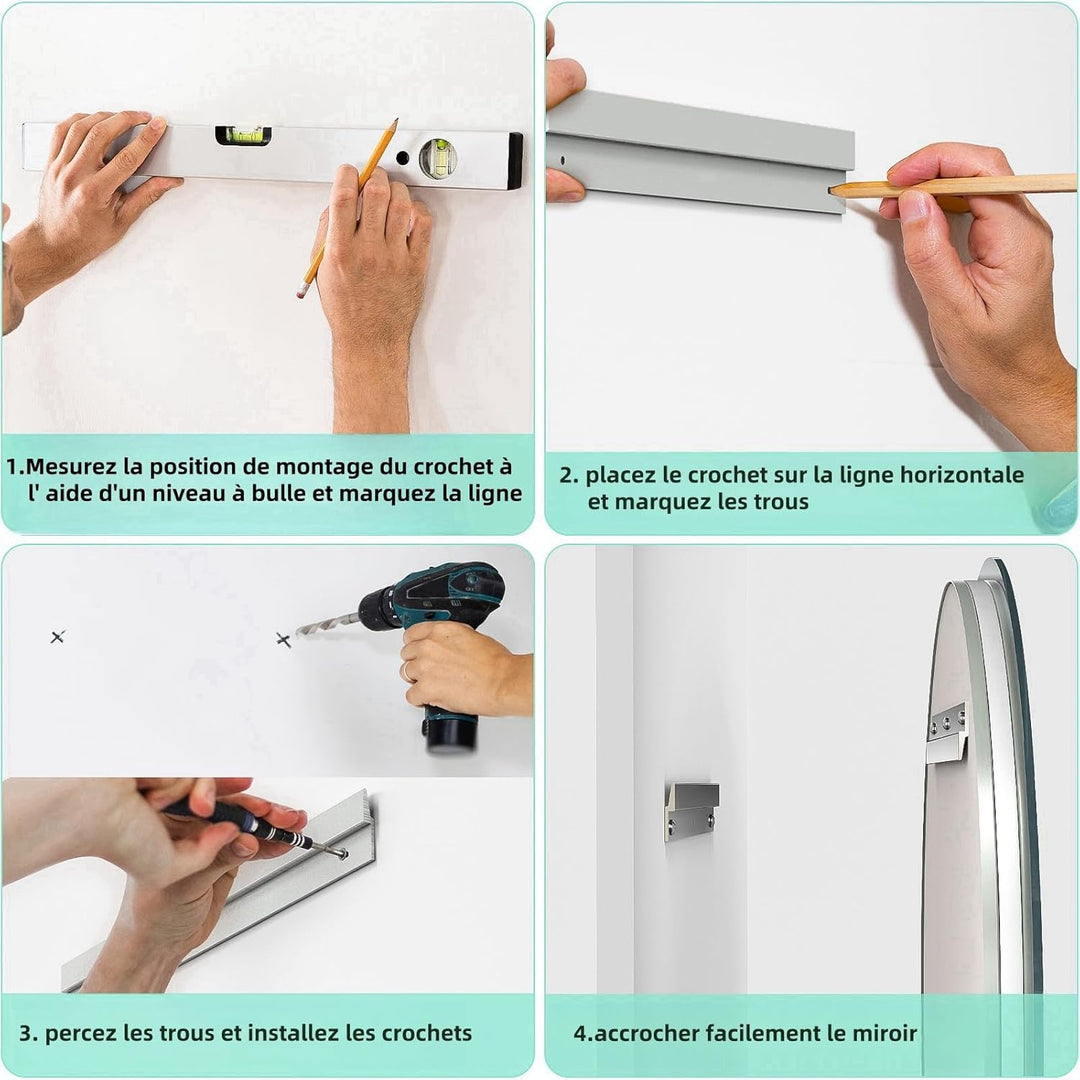 1.Mesurez la position de montage du crochet à l' aide d'un niveau à bulle et marquez la ligne

2. placez le crochet sur la ligne horizontale et marquez les trous

3. percez les trous et installez les crochets

4.accrocher facilement le miroir