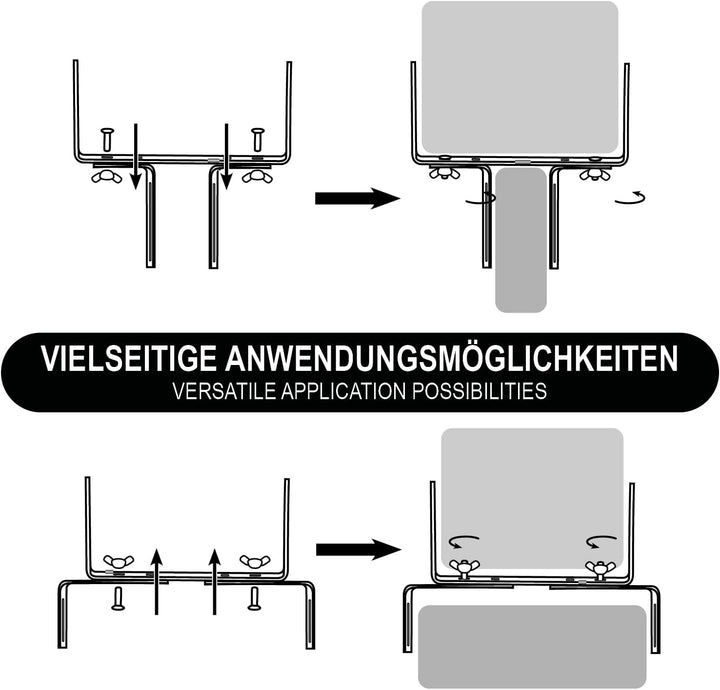 VIELSEITIGE ANWENDUNGSMÖGLICHKEITEN
VERSATILE APPLICATION POSSIBILITIES