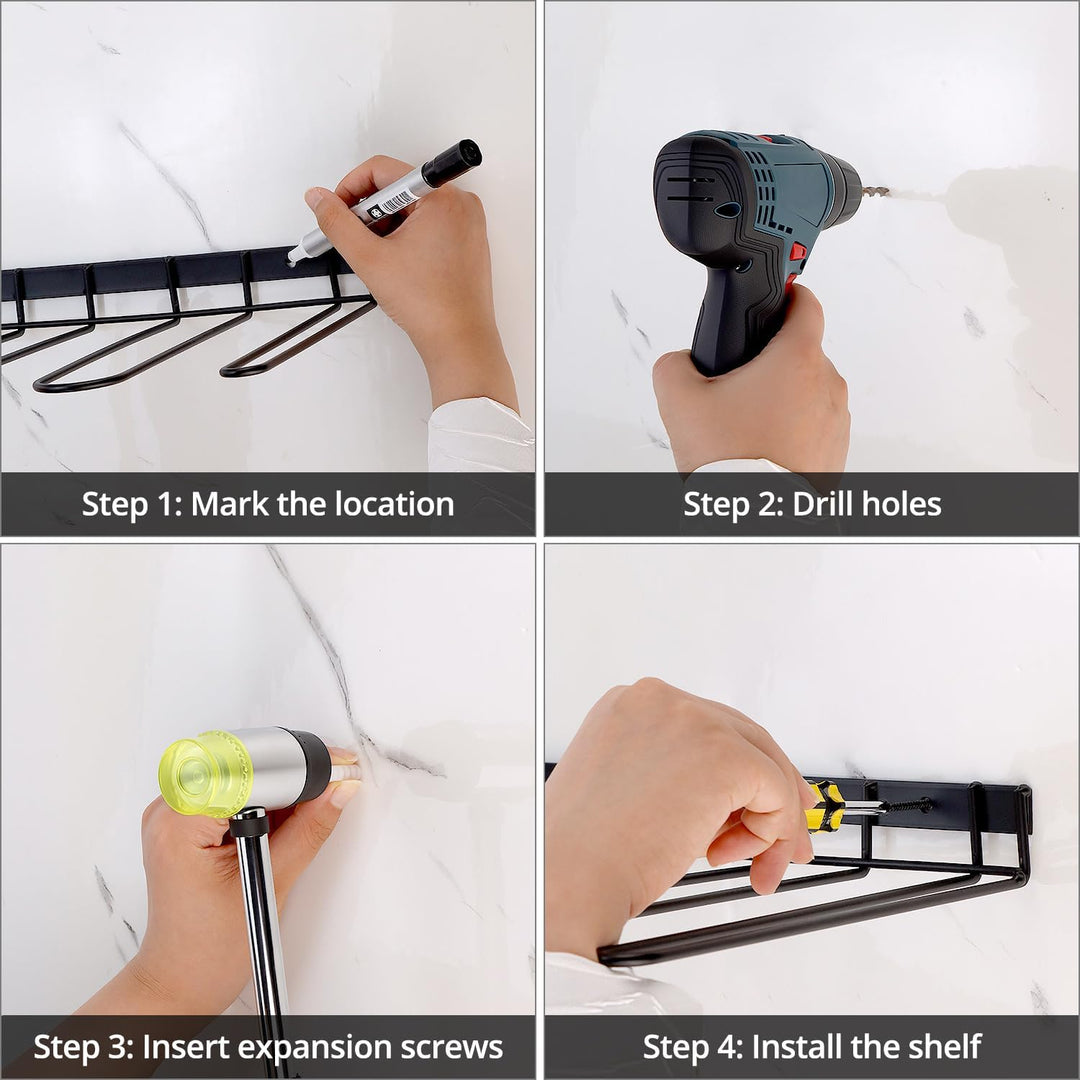 Step 1: Mark the location

Step 2: Drill holes

Step 3: Insert expansion screws

Step 4: Install the shelf