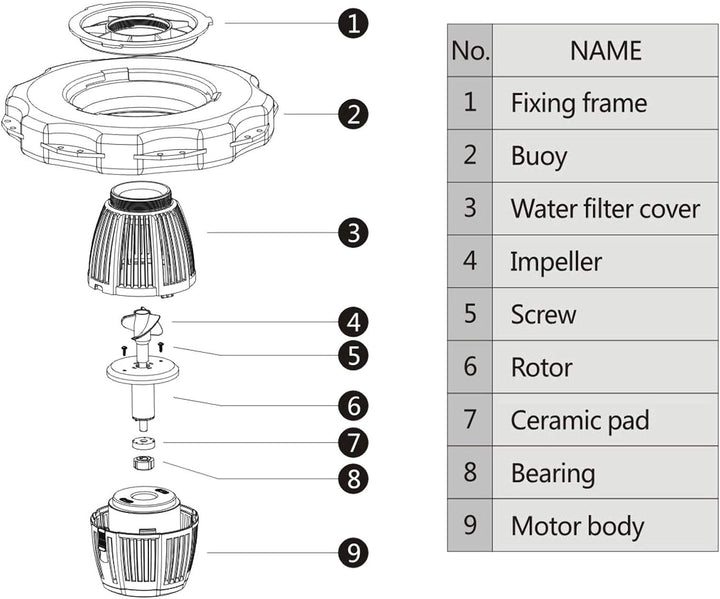 1
2
3
4
5
6
7
8
9

| No. | NAME |
|---|---|
| 1 | Fixing frame |
| 2 | Buoy |
| 3 | Water filter cover |
| 4 | Impeller |
| 5 | Screw |
| 6 | Rotor |
| 7 | Ceramic pad |
| 8 | Bearing |
| 9 | Motor body |