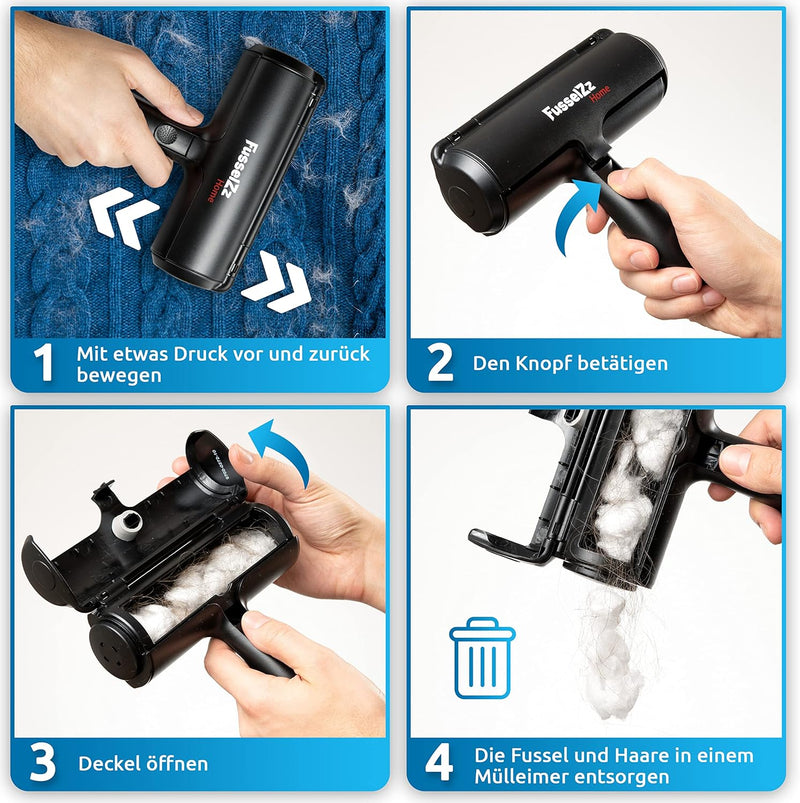 FusselZz Home

1 Mit etwas Druck vor und zurück bewegen

FusselZz Home

2 Den Knopf betätigen

3 Deckel öffnen

4 Die Fussel und Haare in einem Mülleimer entsorgen