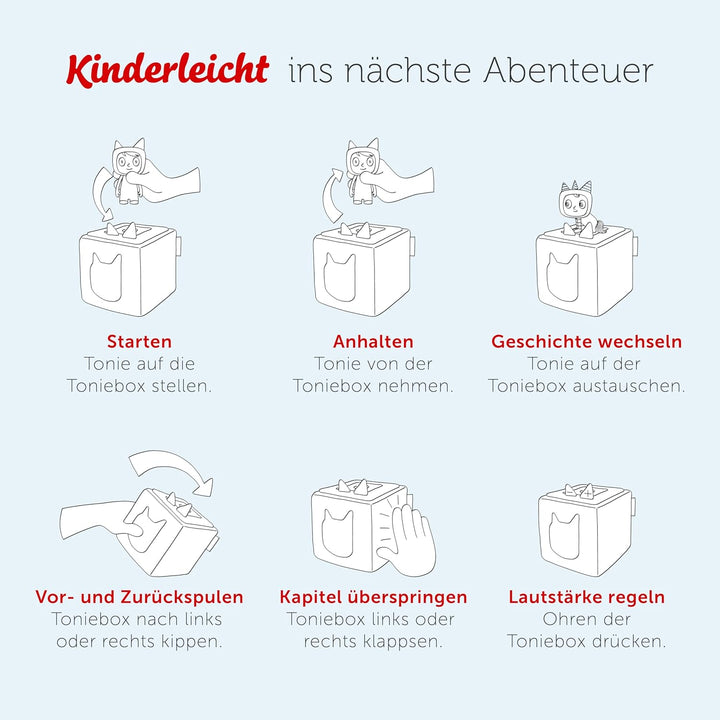 Kinderleicht ins nächste Abenteuer

Starten
Tonie auf die Toniebox stellen.

Anhalten
Tonie von der Toniebox nehmen.

Geschichte wechseln
Tonie auf der Toniebox austauschen.

Vor- und Zurückspulen
Toniebox nach links oder rechts kippen.

Kapitel überspringen
Toniebox links oder rechts klappsen.

Lautstärke regeln
Ohren der Toniebox drücken.