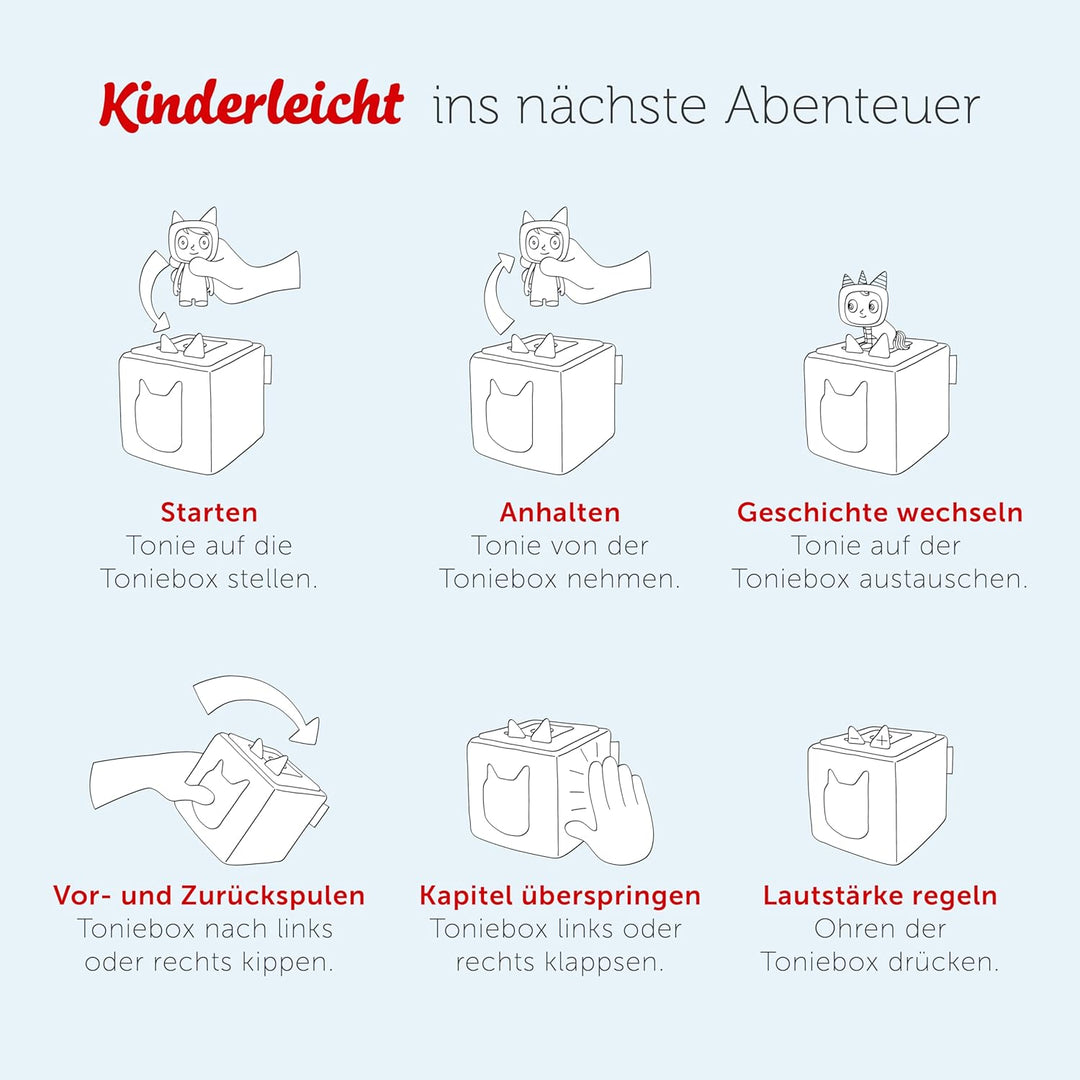 Kinderleicht ins nächste Abenteuer

Starten
Tonie auf die Toniebox stellen.

Anhalten
Tonie von der Toniebox nehmen.

Geschichte wechseln
Tonie auf der Toniebox austauschen.

Vor- und Zurückspulen
Toniebox nach links oder rechts kippen.

Kapitel überspringen
Toniebox links oder rechts klappsen.

Lautstärke regeln
Ohren der Toniebox drücken.