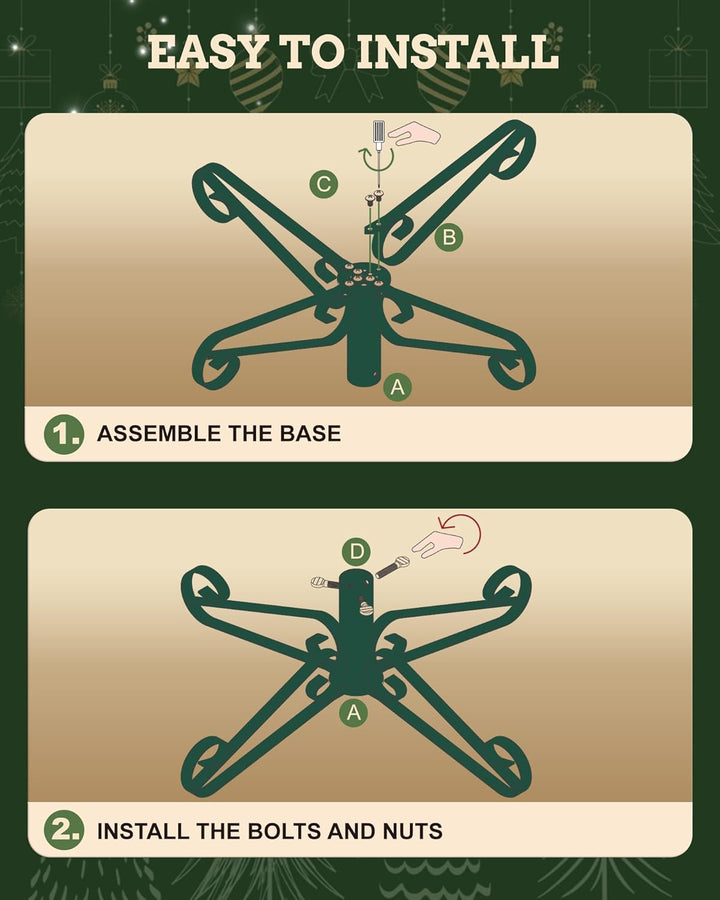 EASY TO INSTALL

C

B

A

1. ASSEMBLE THE BASE

D

A

2. INSTALL THE BOLTS AND NUTS