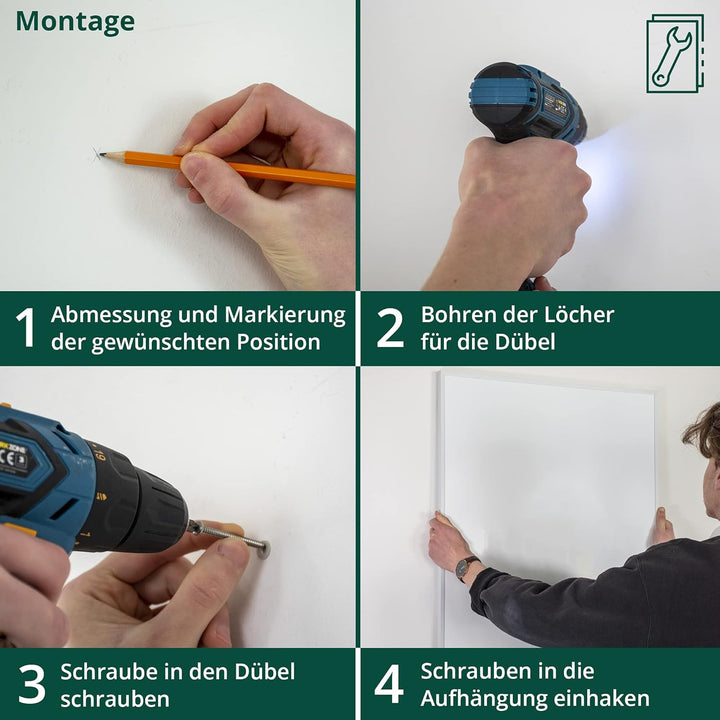 Montage

1 Abmessung und Markierung der gewünschten Position

2 Bohren der Löcher für die Dübel

3 Schraube in den Dübel schrauben

4 Schrauben in die Aufhängung einhaken