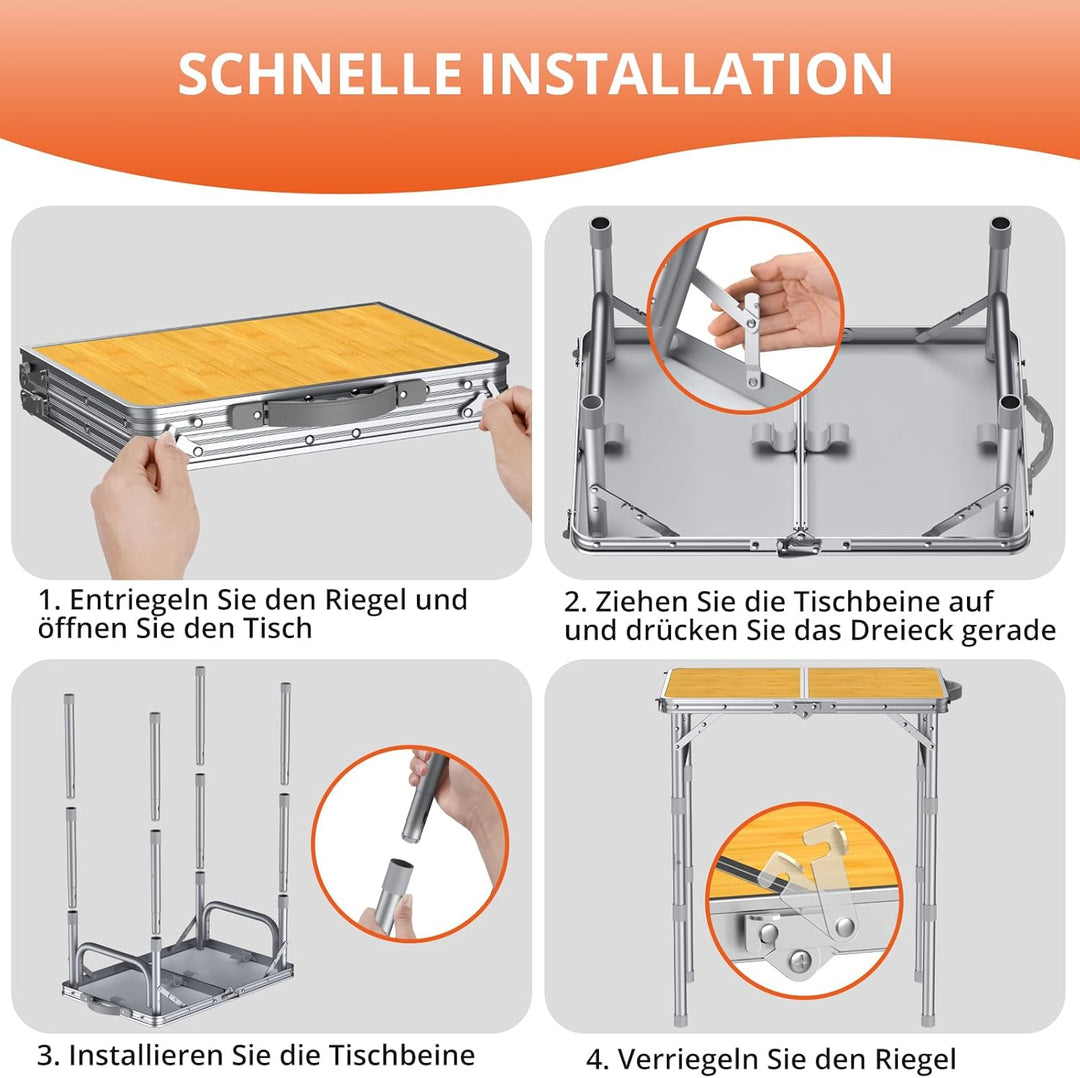 SCHNELLE INSTALLATION

1. Entriegeln Sie den Riegel und öffnen Sie den Tisch

2. Ziehen Sie die Tischbeine auf und drücken Sie das Dreieck gerade

3. Installieren Sie die Tischbeine

4. Verriegeln Sie den Riegel